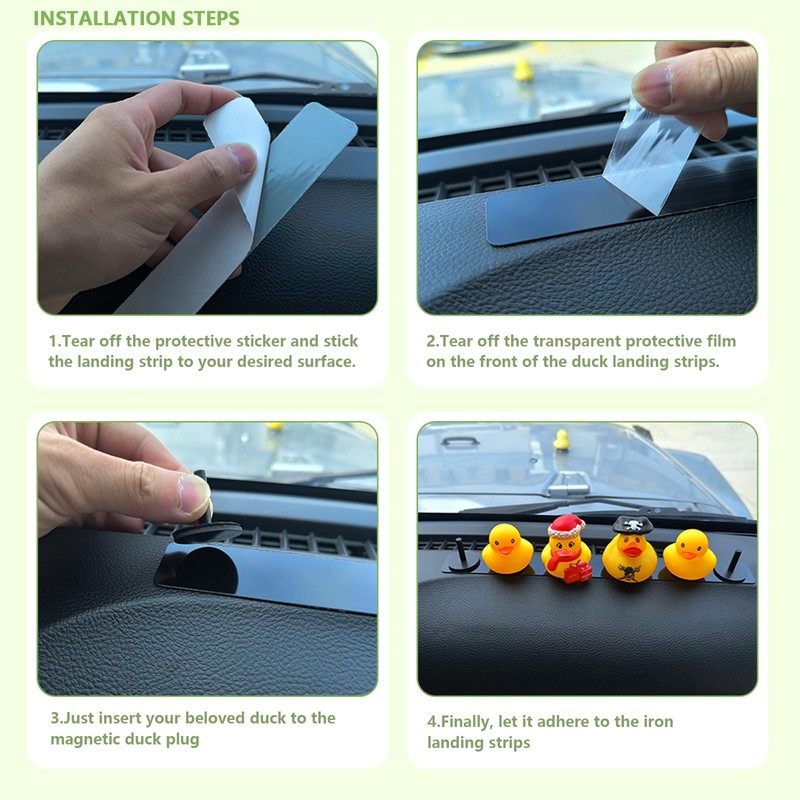 INSTALLATION STEPS

1.Tear off the protective sticker and stick the landing strip to your desired surface.

2.Tear off the transparent protective film on the front of the duck landing strips.

3.Just insert your beloved duck to the magnetic duck plug

4.Finally, let it adhere to the iron landing strips