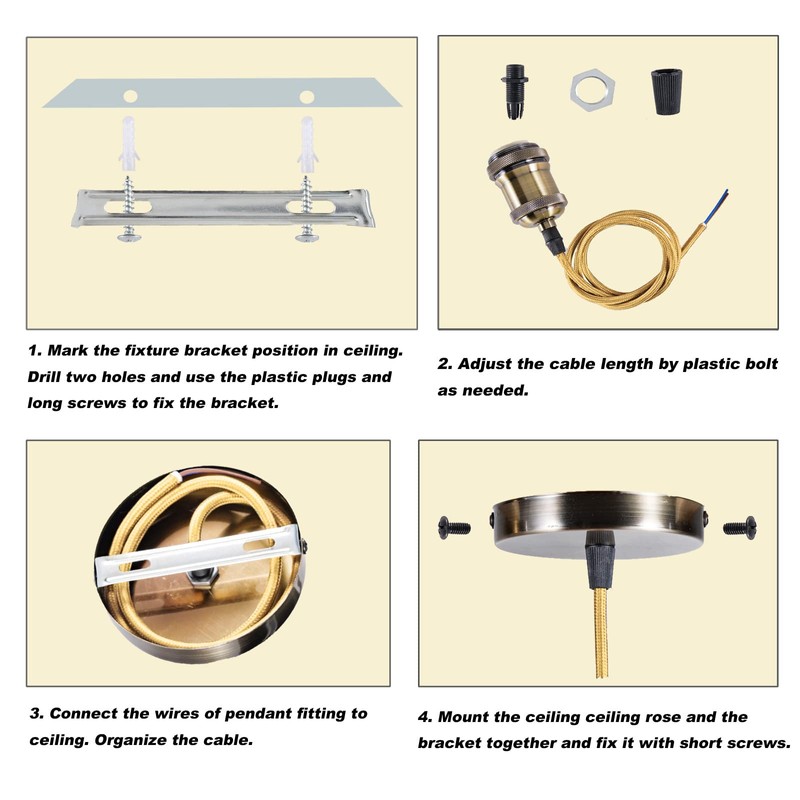 1. Mark the fixture bracket position in ceiling. Drill two holes and use the plastic plugs and long screws to fix the bracket.

2. Adjust the cable length by plastic bolt as needed.

3. Connect the wires of pendant fitting to ceiling. Organize the cable.

4. Mount the ceiling ceiling rose and the bracket together and fix it with short screws.