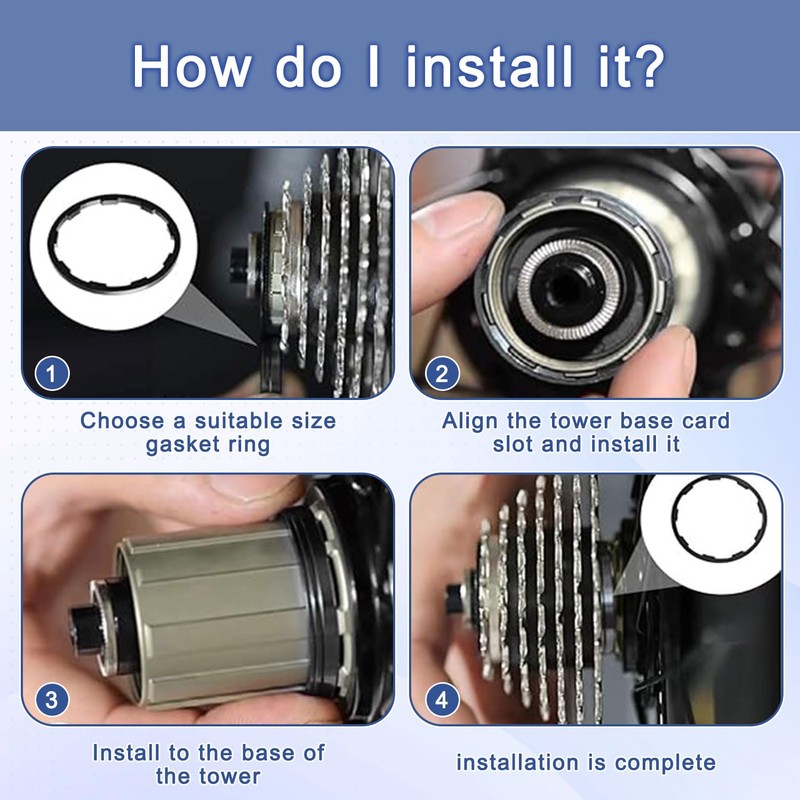 How do I install it?

1

Choose a suitable size gasket ring

2

Align the tower base card slot and install it

3

Install to the base of the tower

4

installation is complete