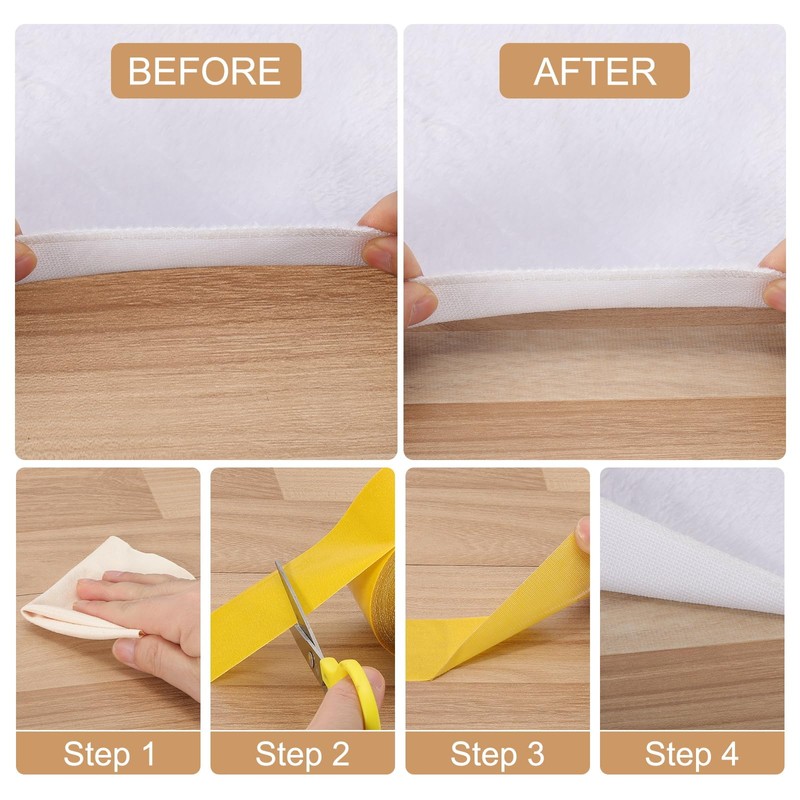 BEFORE

AFTER

Step 1

Step 2

Step 3

Step 4