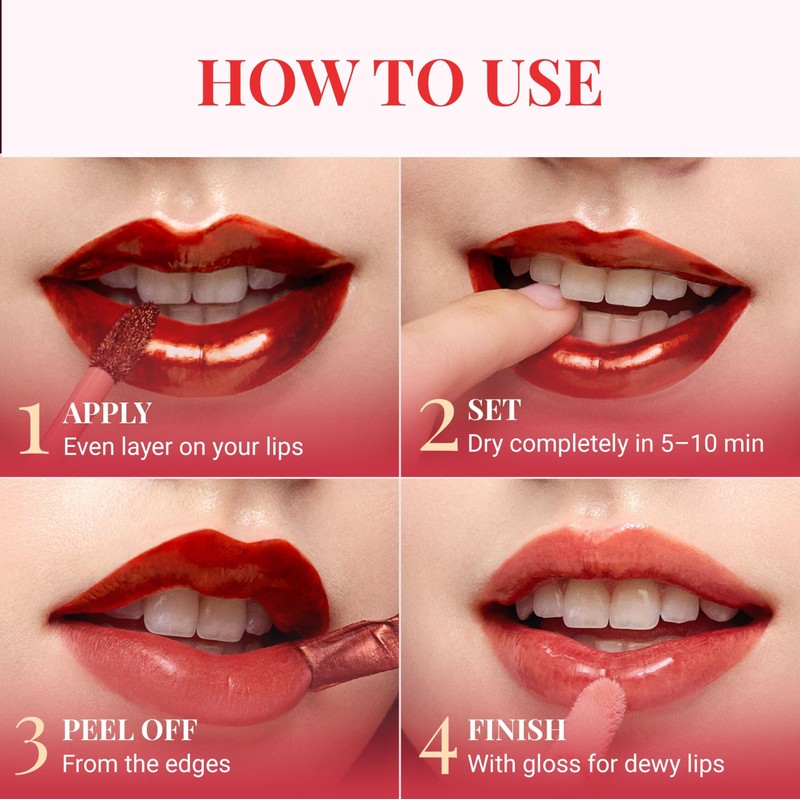 HOW TO USE

1 APPLY
Even layer on your lips

2 SET
Dry completely in 5–10 min

3 PEEL OFF
From the edges

4 FINISH
With gloss for dewy lips