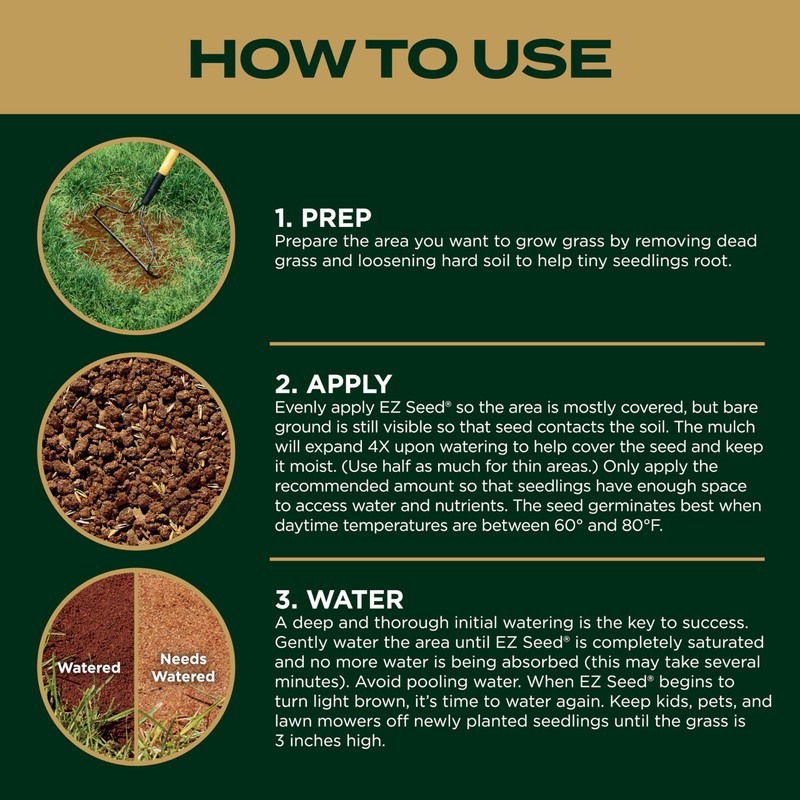 HOW TO USE

1. PREP
Prepare the area you want to grow grass by removing dead grass and loosening hard soil to help tiny seedlings root.

2. APPLY
Evenly apply EZ Seed® so the area is mostly covered, but bare ground is still visible so that seed contacts the soil. The mulch will expand 4X upon watering to help cover the seed and keep it moist. (Use half as much for thin areas.) Only apply the recommended amount so that seedlings have enough space to access water and nutrients. The seed germinates best when daytime temperatures are between 60° and 80°F.

Watered

Needs Watered

3. WATER
A deep and thorough initial watering is the key to success. Gently water the area until EZ Seed® is completely saturated and no more water is being absorbed (this may take several minutes). Avoid pooling water. When EZ Seed® begins to turn light brown, it's time to water again. Keep kids, pets, and lawn mowers off newly planted seedlings until the grass is 3 inches high.