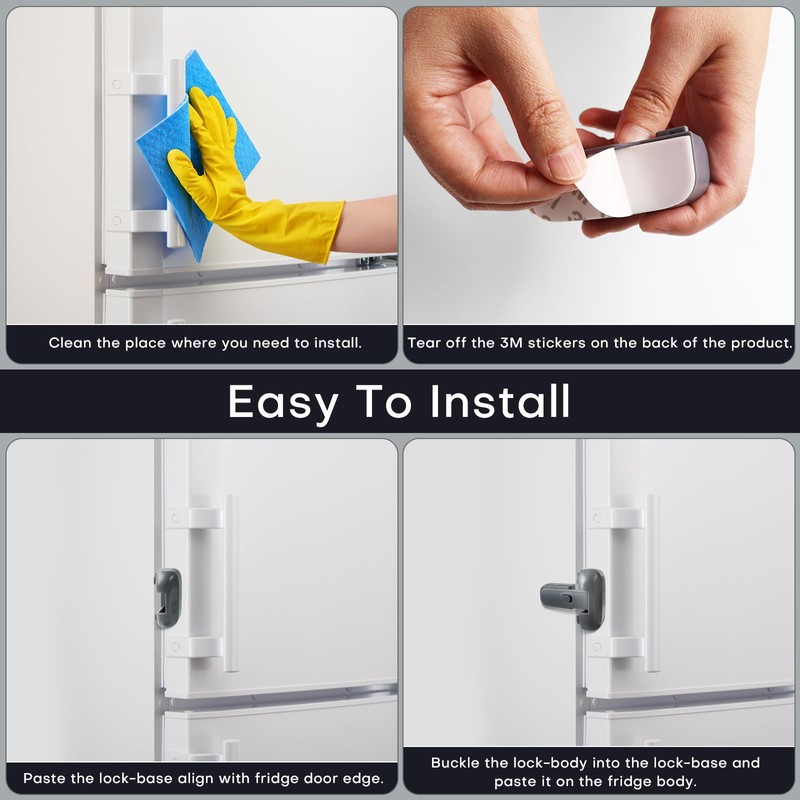 Clean the place where you need to install.

Tear off the 3M stickers on the back of the product.

Easy To Install

Paste the lock-base align with fridge door edge.

Buckle the lock-body into the lock-base and paste it on the fridge body.