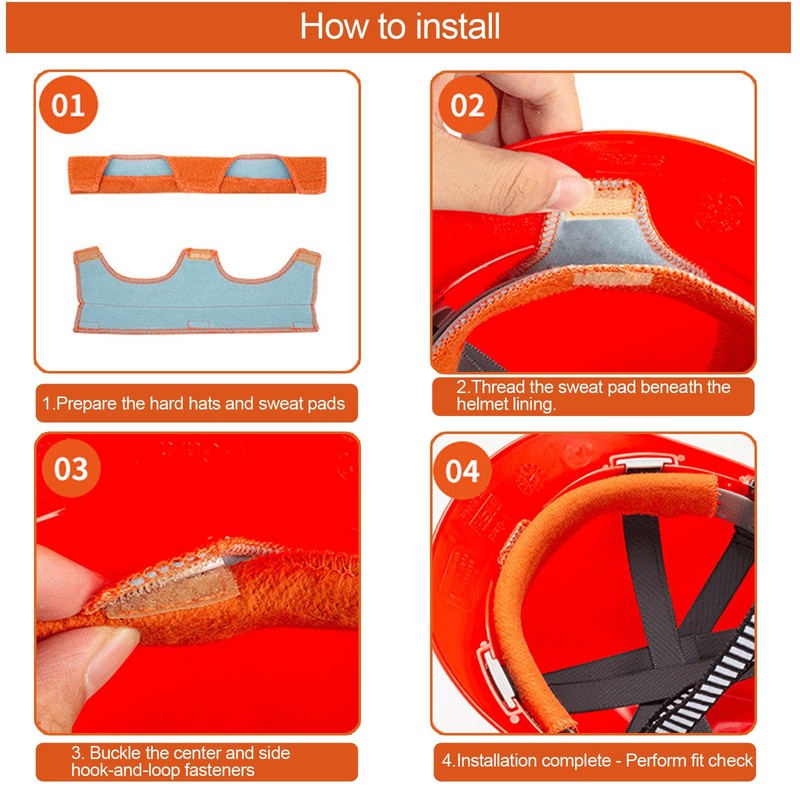 How to install

01

1.Prepare the hard hats and sweat pads

02

2.Thread the sweat pad beneath the helmet lining.

03

3. Buckle the center and side hook-and-loop fasteners

04

4.Installation complete - Perform fit check