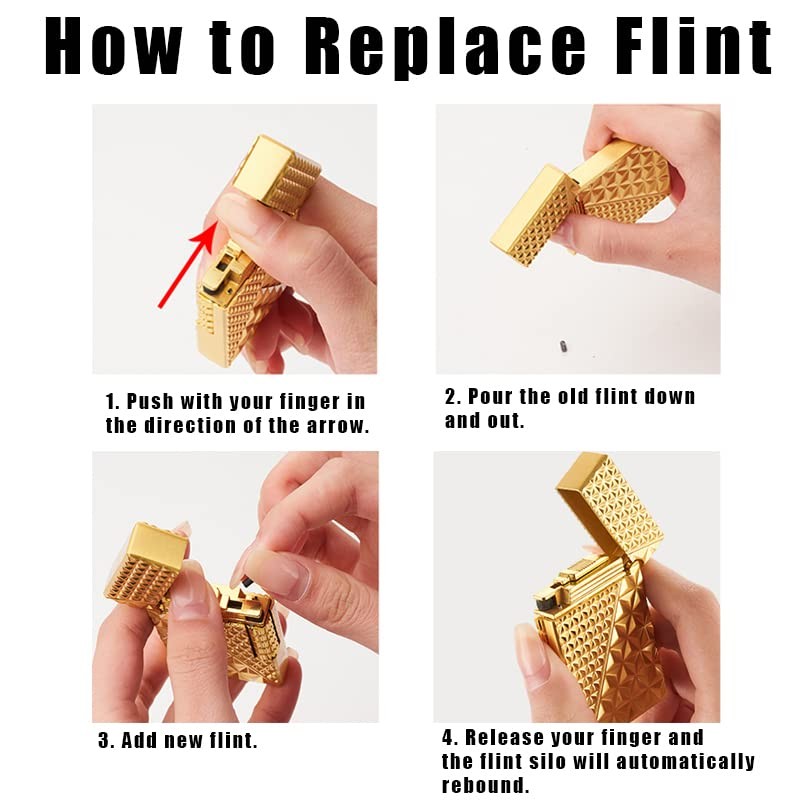 How to Replace Flint

1. Push with your finger in the direction of the arrow.

2. Pour the old flint down and out.

3. Add new flint.

4. Release your finger and the flint silo will automatically rebound.