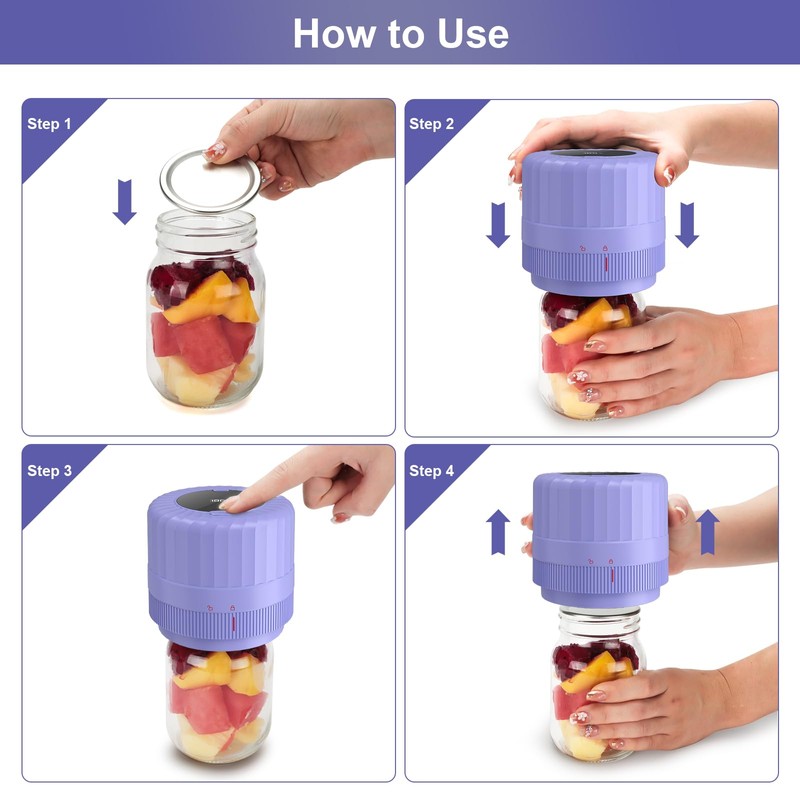 How to Use

Step 1

Step 2

Step 3

Step 4