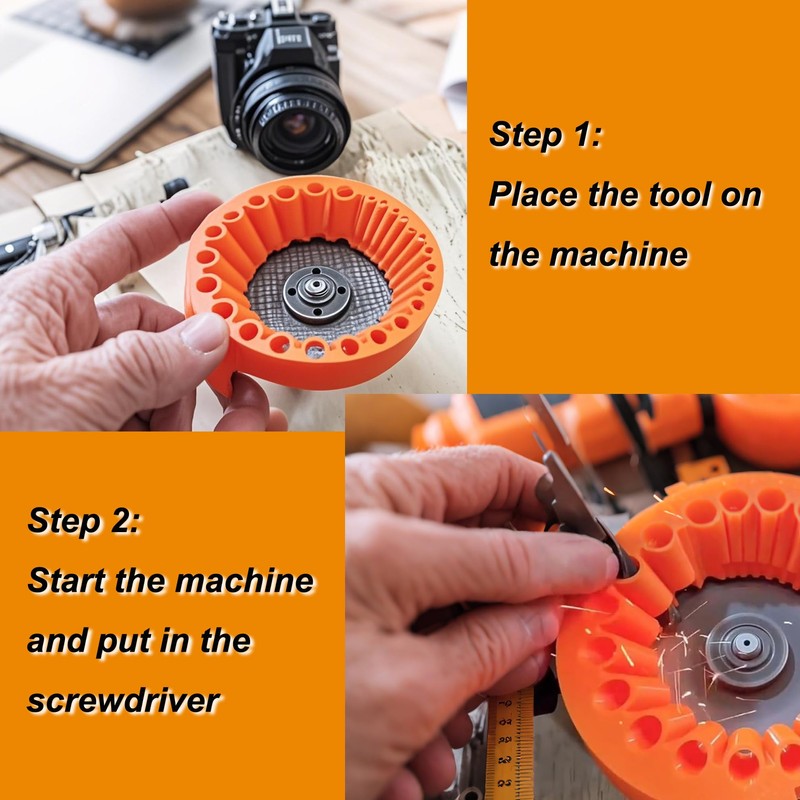 Step 1:
Place the tool on the machine

Step 2:
Start the machine and put in the screwdriver