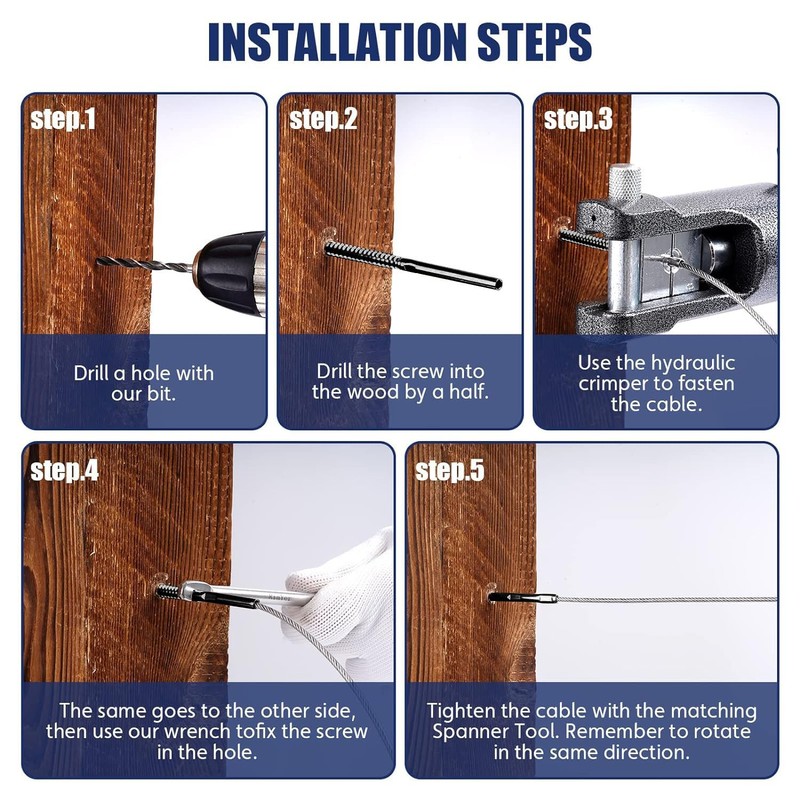 INSTALLATION STEPS

step.1

Drill a hole with our bit.

step.2

Drill the screw into the wood by a half.

step.3

Use the hydraulic crimper to fasten the cable.

step.4

The same goes to the other side, then use our wrench tofix the screw in the hole.

step.5

Tighten the cable with the matching Spanner Tool. Remember to rotate in the same direction.