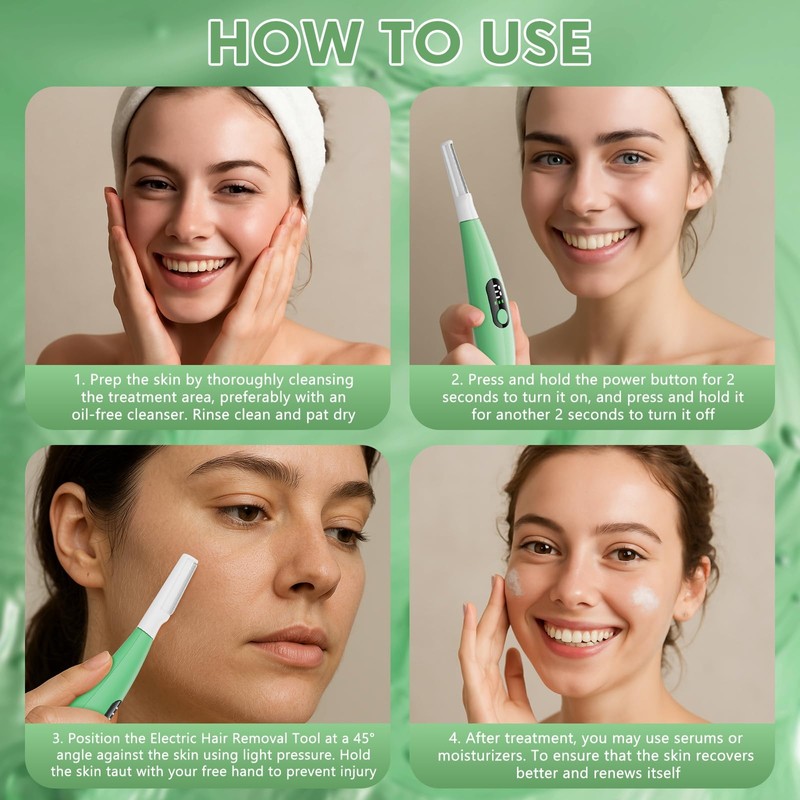 HOW TO USE

1. Prep the skin by thoroughly cleansing the treatment area, preferably with an oil-free cleanser. Rinse clean and pat dry

2. Press and hold the power button for 2 seconds to turn it on, and press and hold it for another 2 seconds to turn it off

3. Position the Electric Hair Removal Tool at a 45° angle against the skin using light pressure. Hold the skin taut with your free hand to prevent injury

4. After treatment, you may use serums or moisturizers. To ensure that the skin recovers better and renews itself