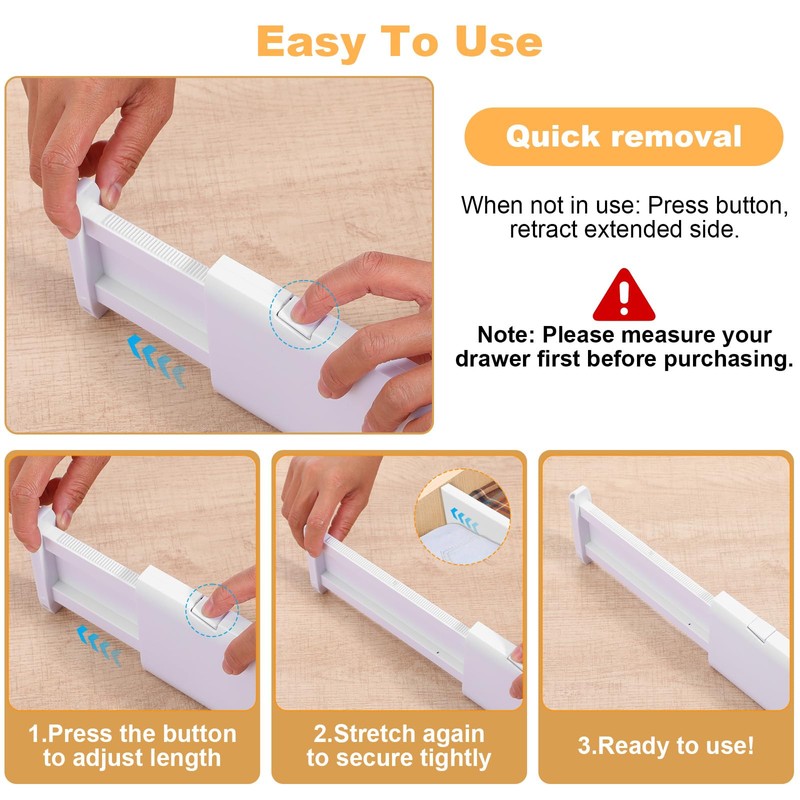 Easy To Use

Quick removal

When not in use: Press button, retract extended side.

Note: Please measure your drawer first before purchasing.

1.Press the button to adjust length

2.Stretch again to secure tightly

3.Ready to use!