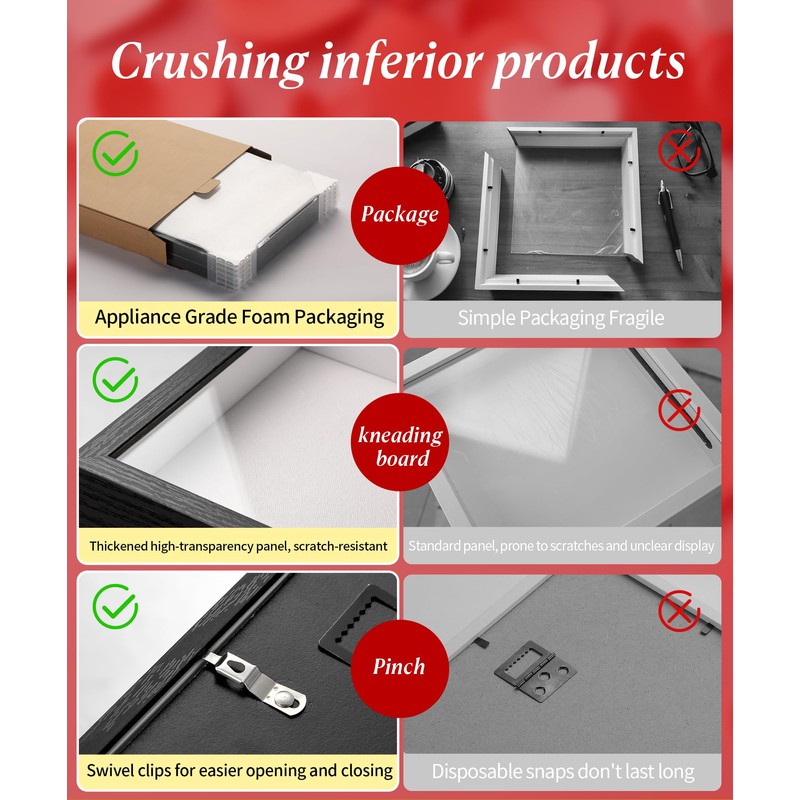 Crushing inferior products

Package

Appliance Grade Foam Packaging

Simple Packaging Fragile

kneading board

Thickened high-transparency panel, scratch-resistant

Standard panel, prone to scratches and unclear display

Pinch

Swivel clips for easier opening and closing

Disposable snaps don't last long