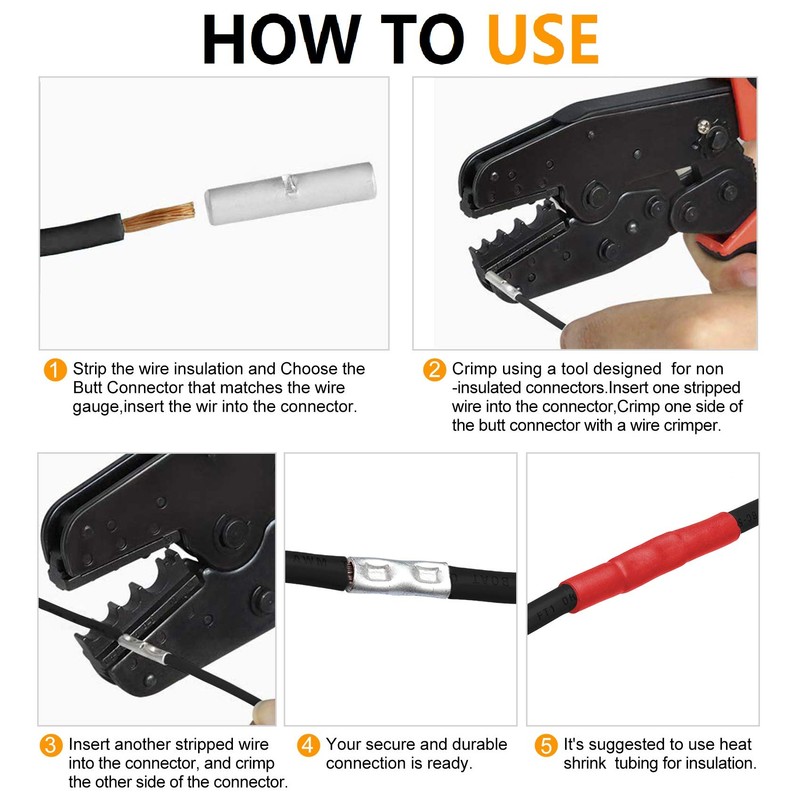 HOW TO USE

1 Strip the wire insulation and Choose the Butt Connector that matches the wire gauge,insert the wir into the connector.

2 Crimp using a tool designed for non -insulated connectors.Insert one stripped wire into the connector,Crimp one side of the butt connector with a wire crimper.

3 Insert another stripped wire into the connector, and crimp the other side of the connector.

4 Your secure and durable connection is ready.

5 It's suggested to use heat shrink tubing for insulation.