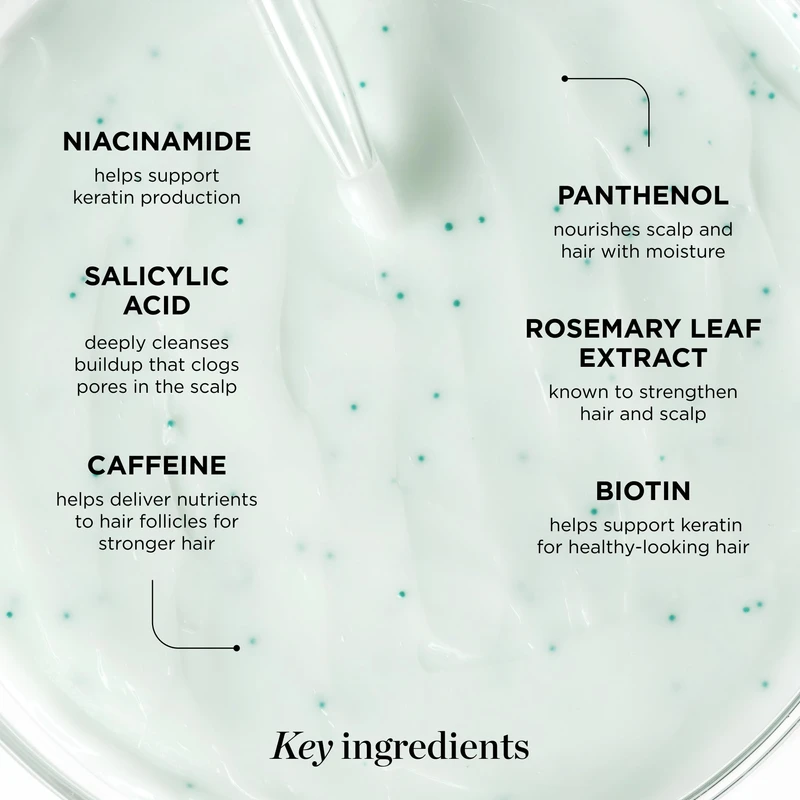 NIACINAMIDE
helps support keratin production

SALICYLIC ACID
deeply cleanses buildup that clogs pores in the scalp

CAFFEINE
helps deliver nutrients to hair follicles for stronger hair

PANTHENOL
nourishes scalp and hair with moisture

ROSEMARY LEAF EXTRACT
known to strengthen hair and scalp

BIOTIN
helps support keratin for healthy-looking hair

Key ingredients