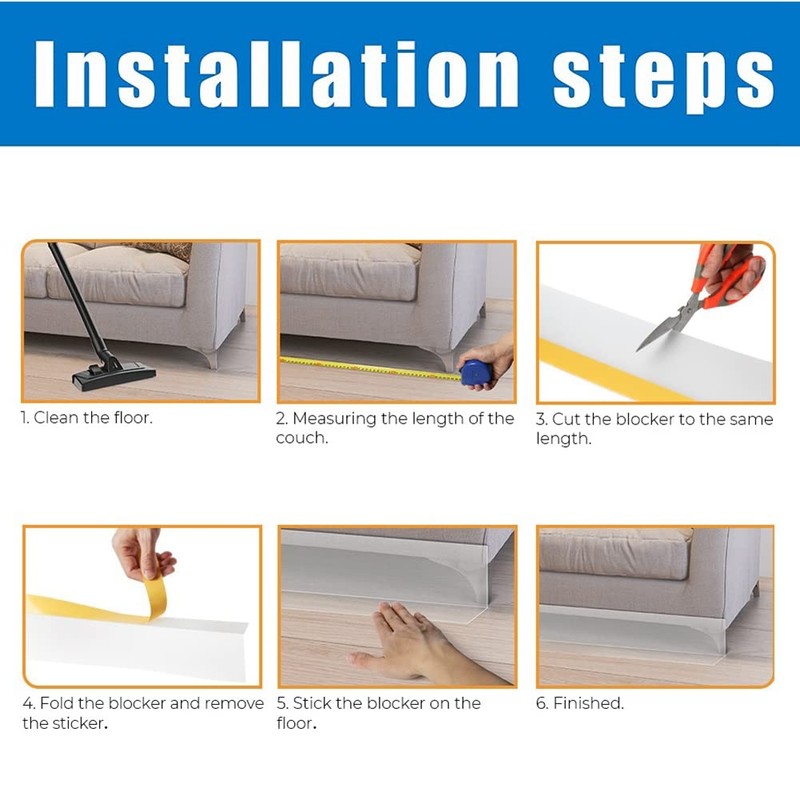 Installation steps

1. Clean the floor.

2. Measuring the length of the couch.

3. Cut the blocker to the same length.

4. Fold the blocker and remove the sticker.

5. Stick the blocker on the floor.

6. Finished.