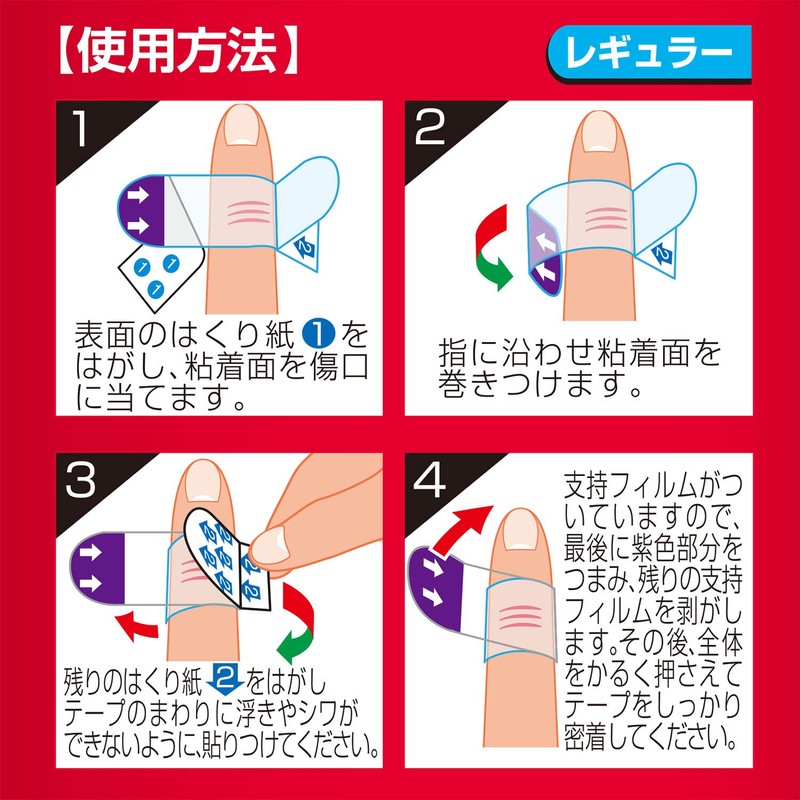 【使用方法】

レギュラー

1

表面のはくり紙 1 をはがし、粘着面を傷口に当てます。

2

指に沿わせ粘着面を巻きつけます。

3

残りのはくり紙 2 をはがしテープのまわりに浮きやシワができないように、貼りつけてください。

4

支持フィルムがついていますので、最後に紫色部分をつまみ、残りの支持フィルムを剥がします。その後、全体をかるく押さえてテープをしっかり密着してください。