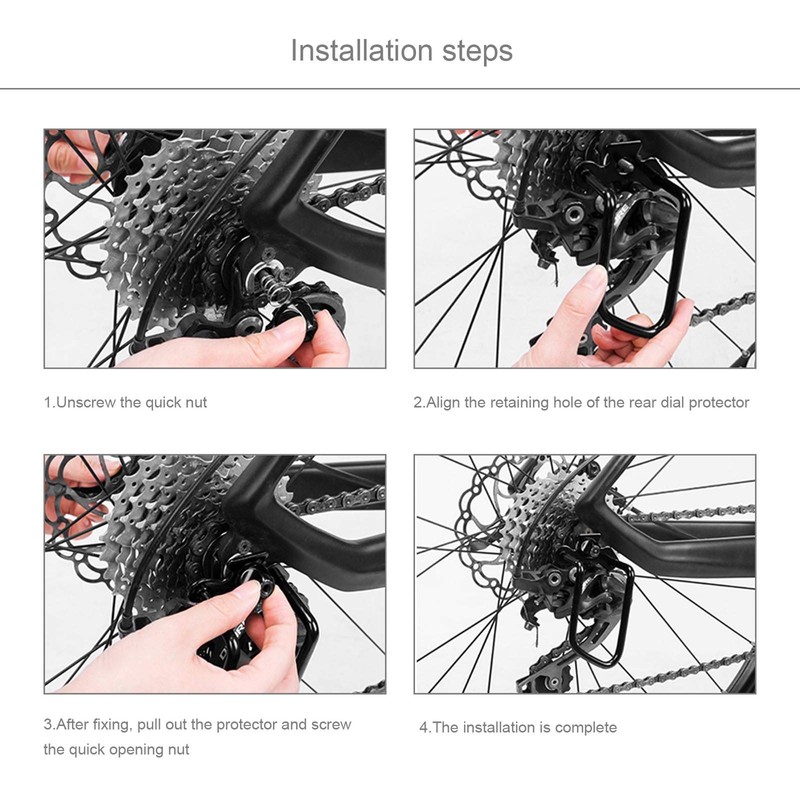 Installation steps

1.Unscrew the quick nut

2.Align the retaining hole of the rear dial protector

3.After fixing, pull out the protector and screw the quick opening nut

4.The installation is complete