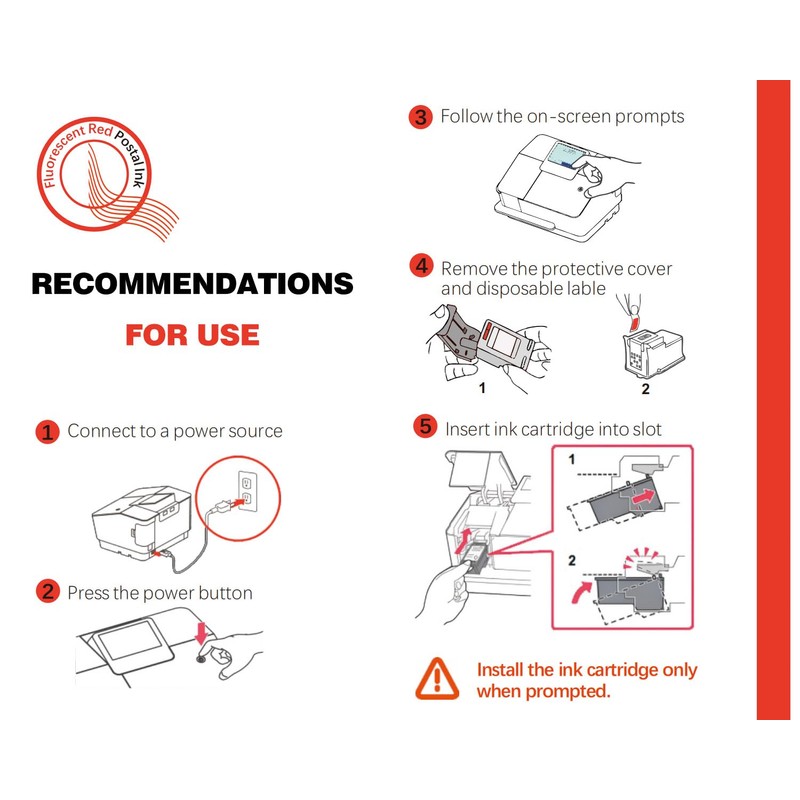 Fluorescent Red Postal Ink

RECOMMENDATIONS

FOR USE

1 Connect to a power source

2 Press the power button

3 Follow the on-screen prompts

4 Remove the protective cover and disposable lable

1

2

5 Insert ink cartridge into slot

1

2

Install the ink cartridge only when prompted.