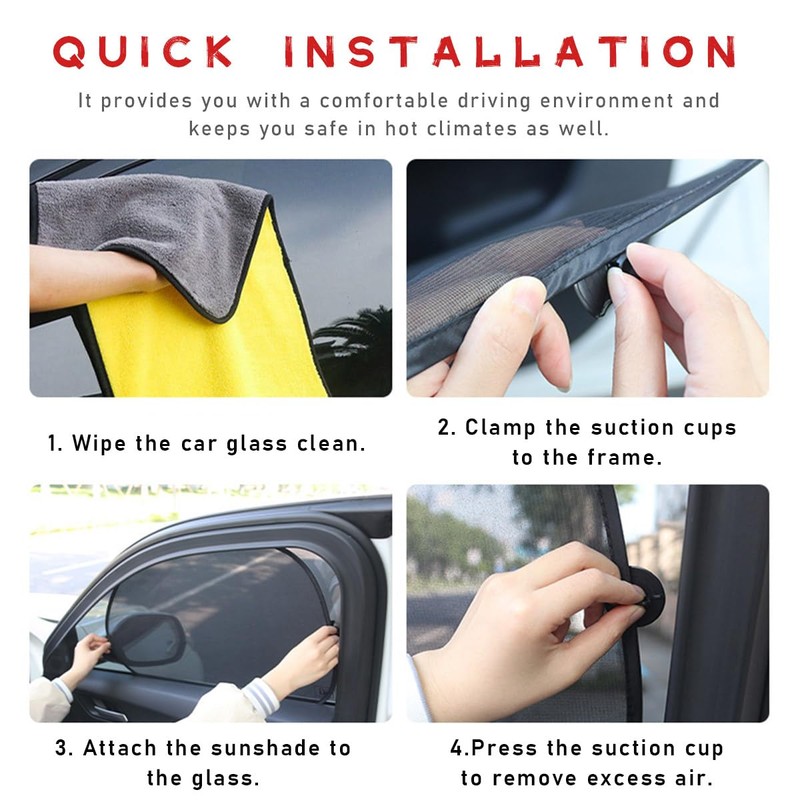 QUICK INSTALLATION

It provides you with a comfortable driving environment and keeps you safe in hot climates as well.

1. Wipe the car glass clean.

2. Clamp the suction cups to the frame.

3. Attach the sunshade to the glass.

4.Press the suction cup to remove excess air.