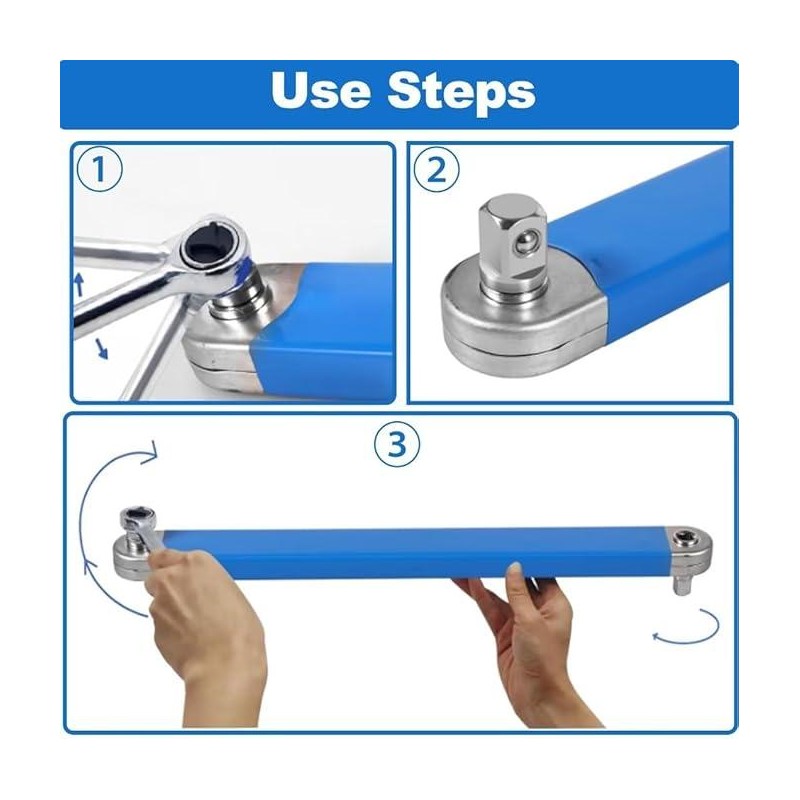 Use Steps

1

2

3