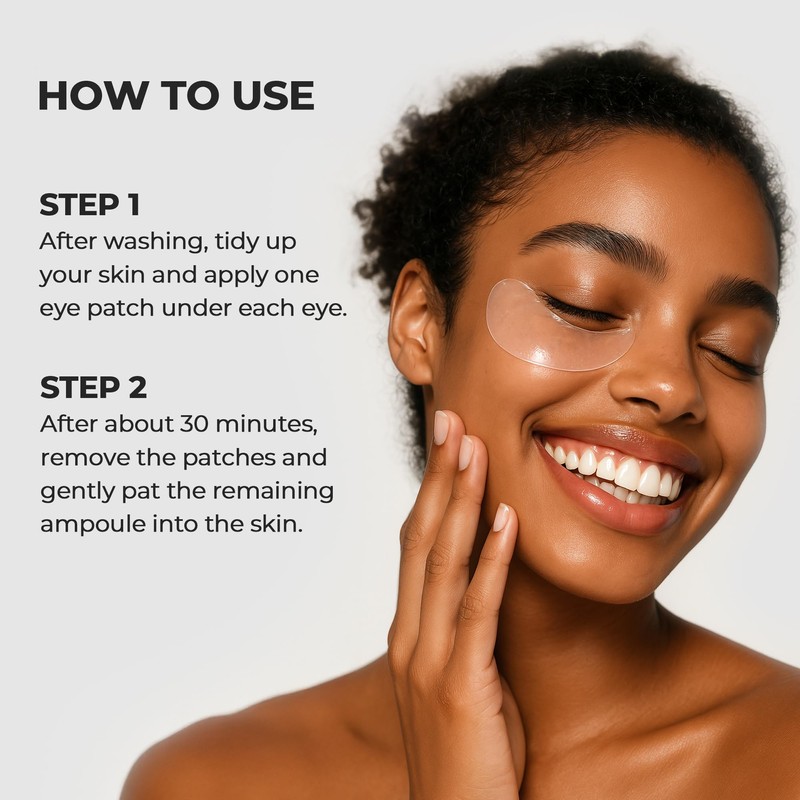 HOW TO USE

STEP 1
After washing, tidy up your skin and apply one eye patch under each eye.

STEP 2
After about 30 minutes, remove the patches and gently pat the remaining ampoule into the skin.