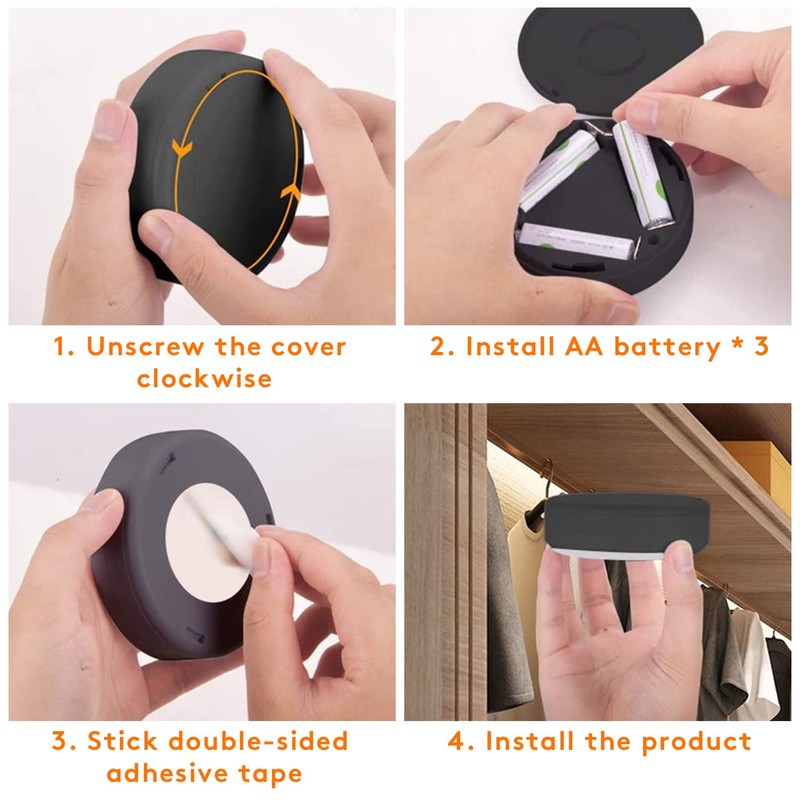 1. Unscrew the cover clockwise

2. Install AA battery * 3

3. Stick double-sided adhesive tape

4. Install the product