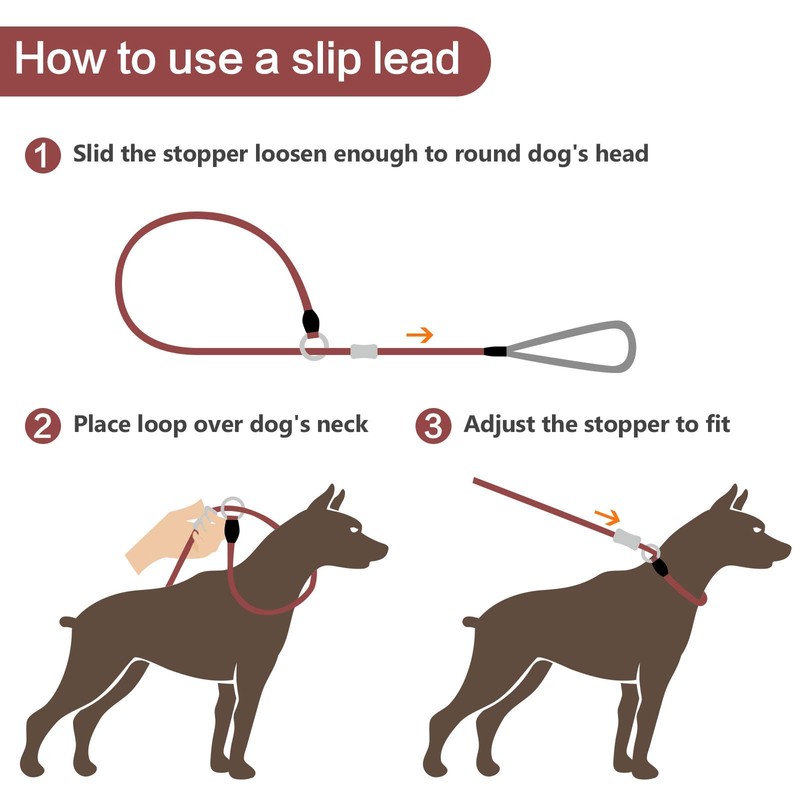 How to use a slip lead

1 Slid the stopper loosen enough to round dog's head

2 Place loop over dog's neck

3 Adjust the stopper to fit