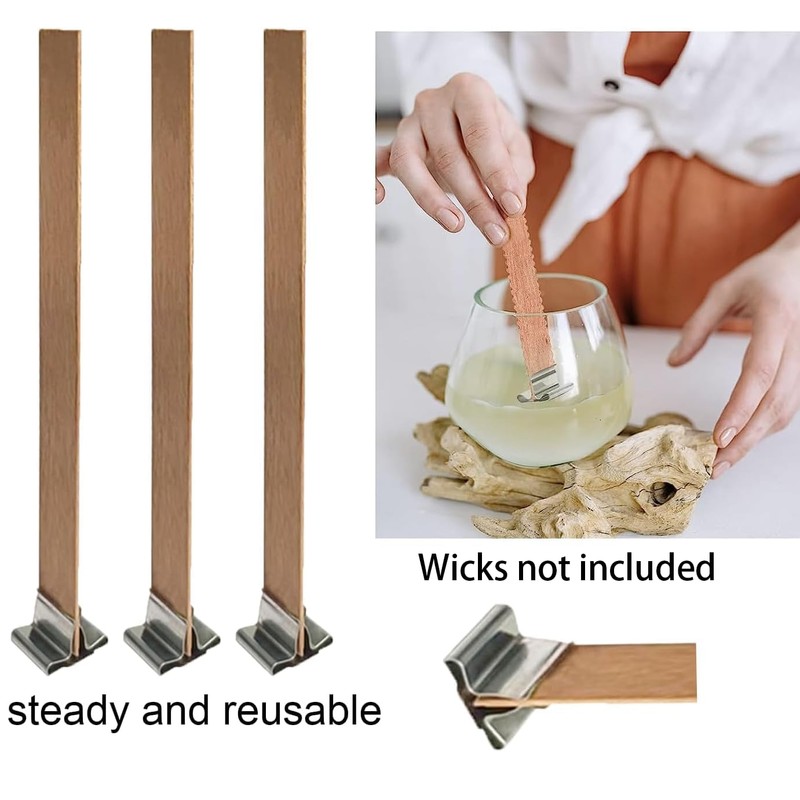 Wicks not included

steady and reusable