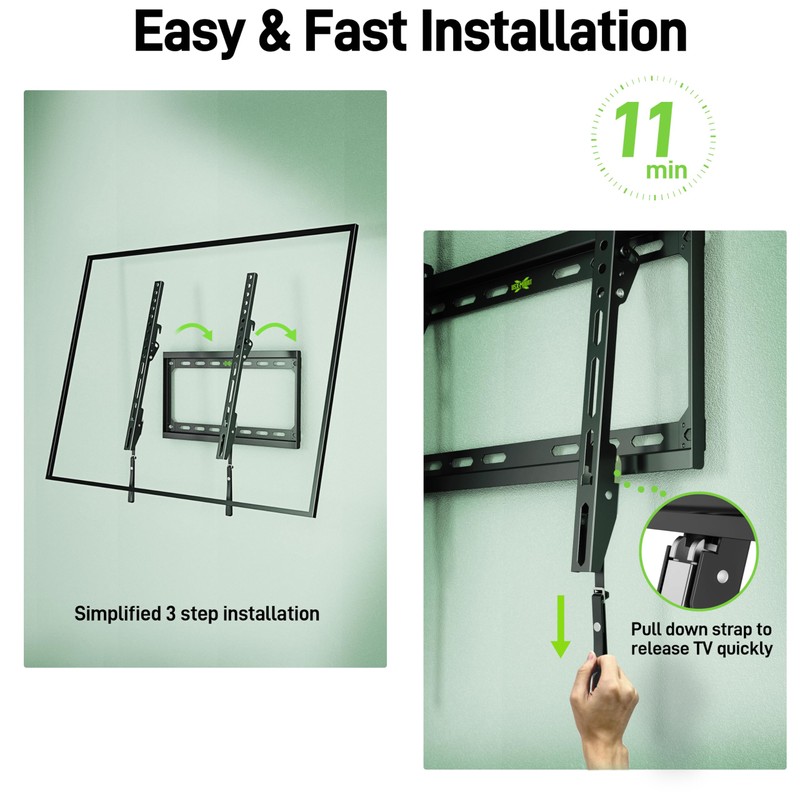 Easy & Fast Installation

11 min

Simplified 3 step installation

Pull down strap to release TV quickly