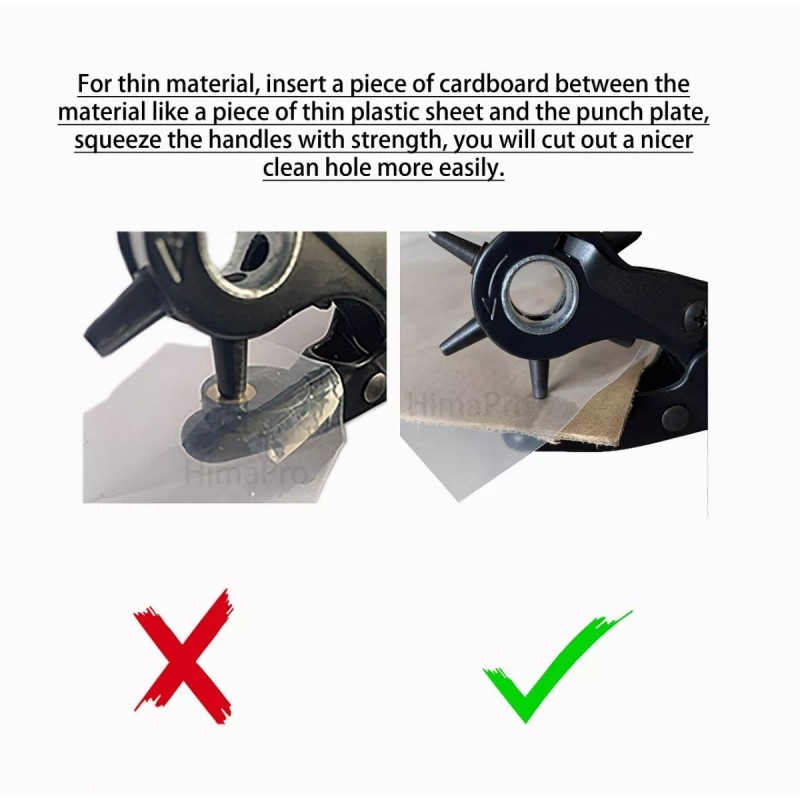 For thin material, insert a piece of cardboard between the material like a piece of thin plastic sheet and the punch plate, squeeze the handles with strength, you will cut out a nicer clean hole more easily.

HimaPro

HimaPro