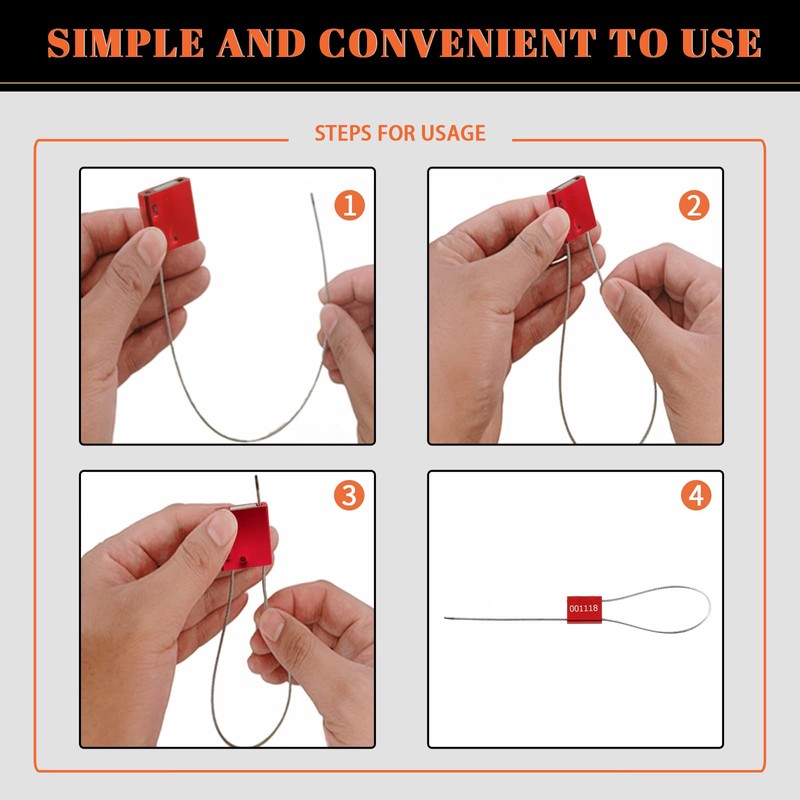 SIMPLE AND CONVENIENT TO USE

STEPS FOR USAGE

1

2

3

4

001118