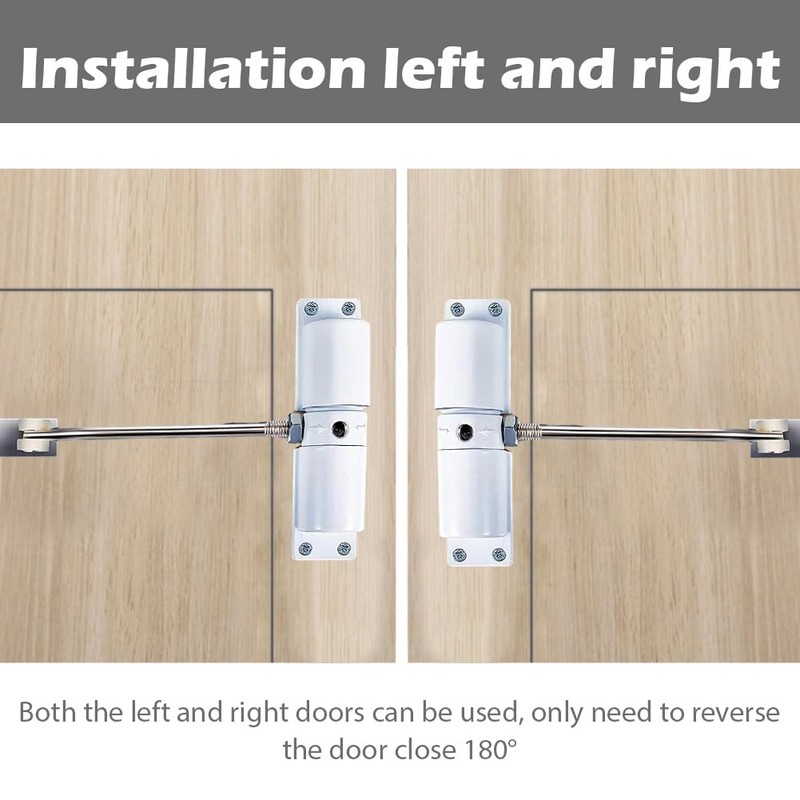 Installation left and right

Both the left and right doors can be used, only need to reverse the door close 180°