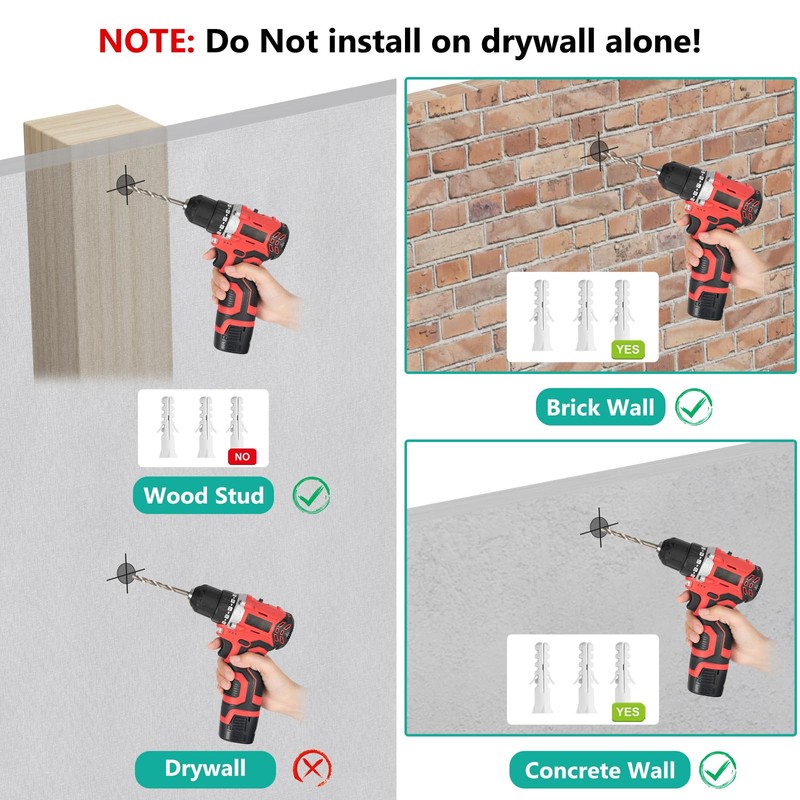 NOTE: Do Not install on drywall alone!

NO

Wood Stud

Drywall

YES

Brick Wall

YES

Concrete Wall