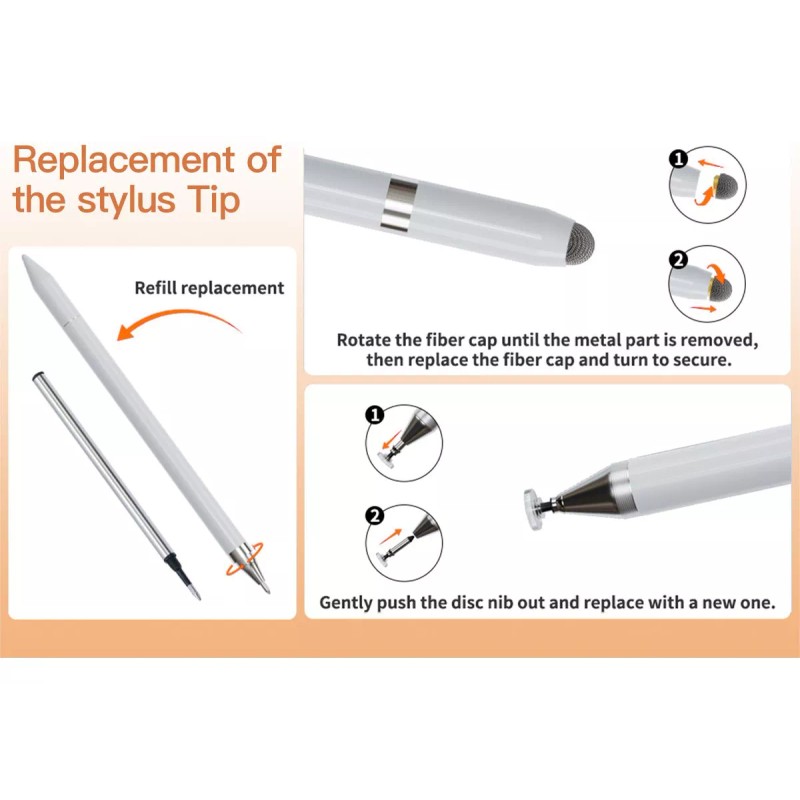 Replacement of the stylus Tip

Refill replacement

1

2

Rotate the fiber cap until the metal part is removed, then replace the fiber cap and turn to secure.

1

2

Gently push the disc nib out and replace with a new one.