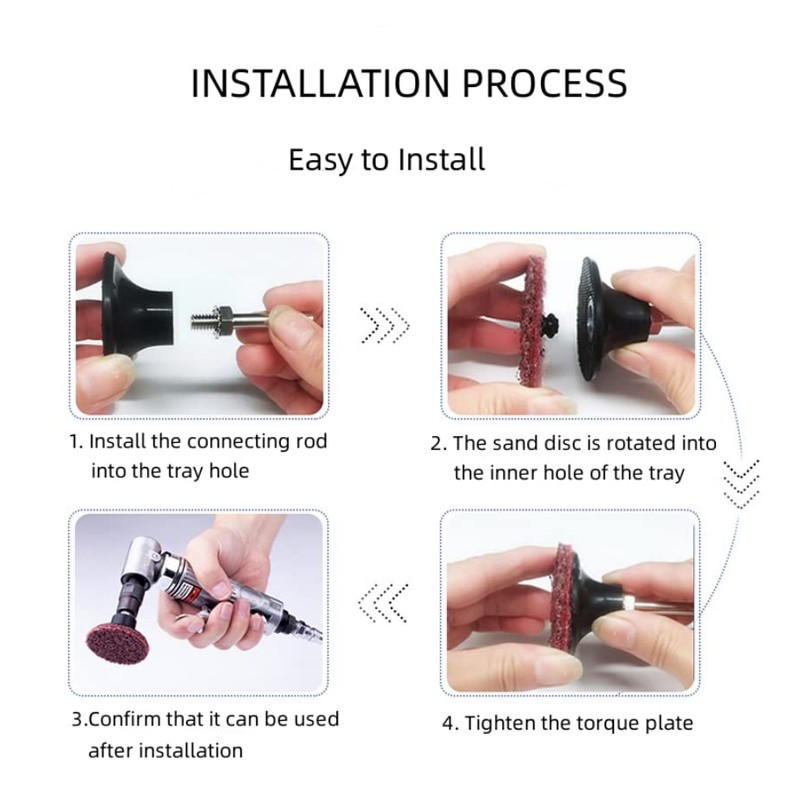 INSTALLATION PROCESS

Easy to Install

1. Install the connecting rod into the tray hole

2. The sand disc is rotated into the inner hole of the tray

3.Confirm that it can be used after installation

4. Tighten the torque plate