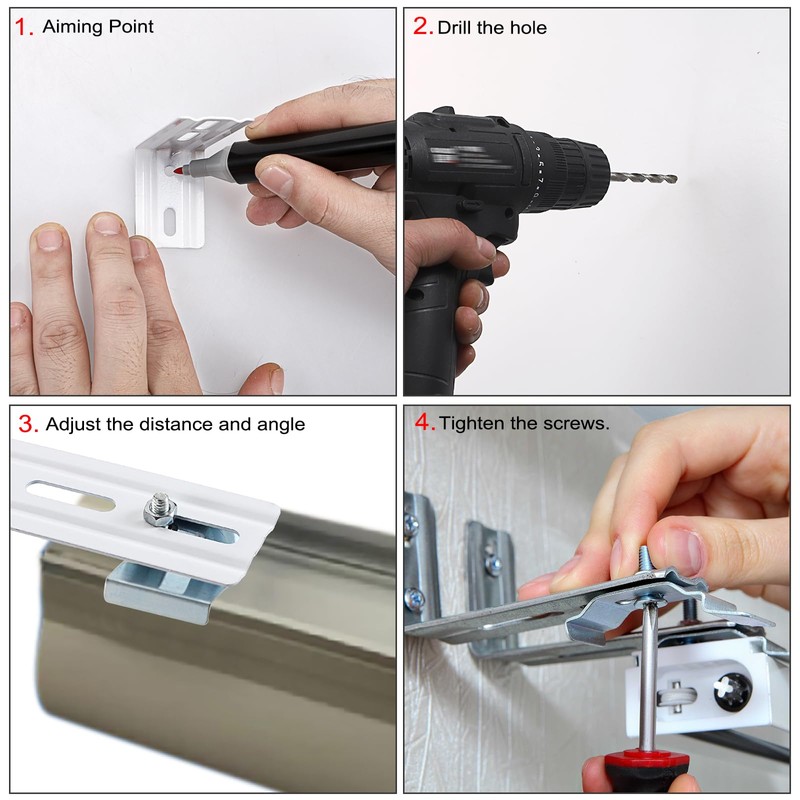 1. Aiming Point

2. Drill the hole

3. Adjust the distance and angle

4. Tighten the screws.