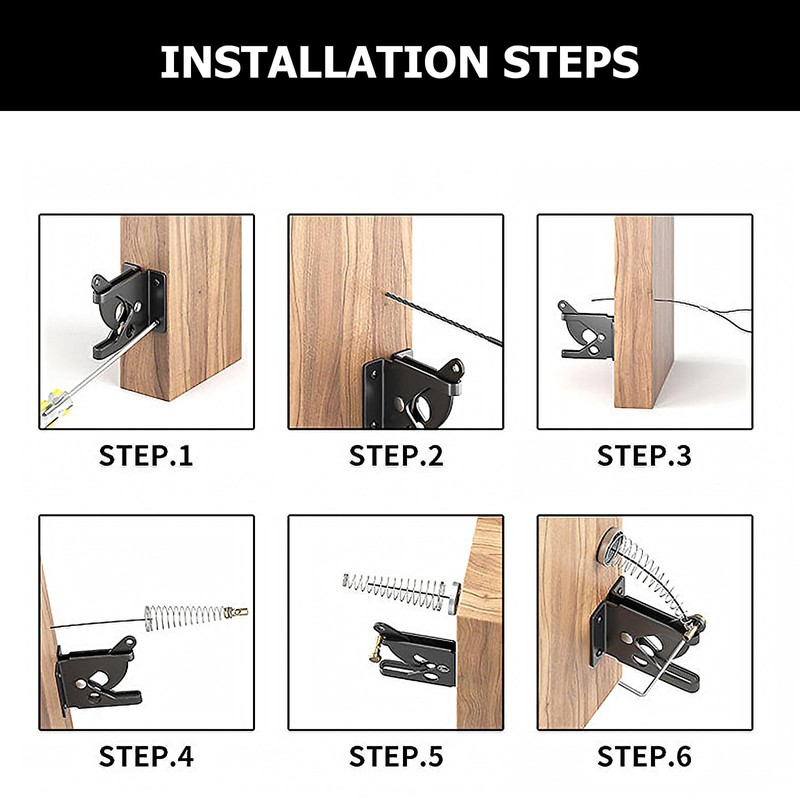 INSTALLATION STEPS

STEP.1

STEP.2

STEP.3

STEP.4

STEP.5

STEP.6