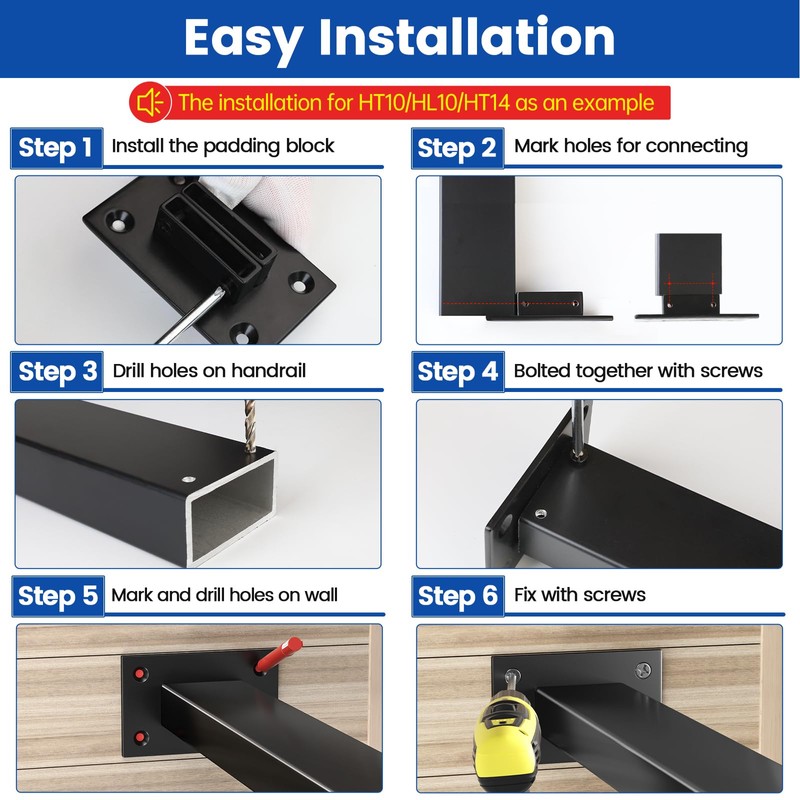 Easy Installation

The installation for HT10/HL10/HT14 as an example

Step 1 Install the padding block

Step 2 Mark holes for connecting

Step 3 Drill holes on handrail

Step 4 Bolted together with screws

Step 5 Mark and drill holes on wall

Step 6 Fix with screws