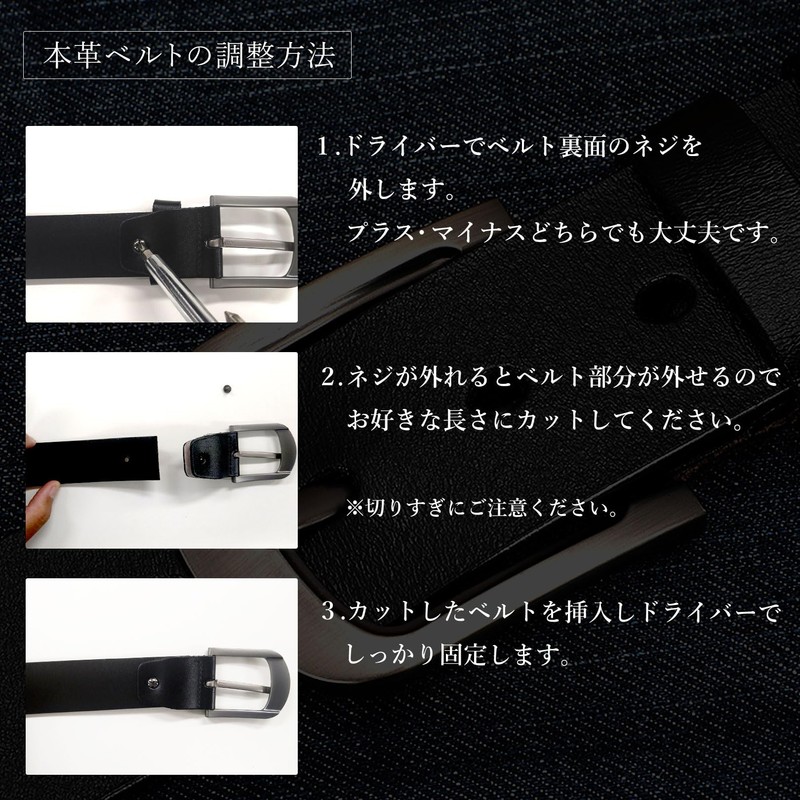 本革ベルトの調整方法

1.ドライバーでベルト裏面のネジを外します。
プラス・マイナスどちらでも大丈夫です。

2.ネジが外れるとベルト部分が外せるのでお好きな長さにカットしてください。

※切りすぎにご注意ください。

3.カットしたベルトを挿入しドライバーでしっかり固定します。