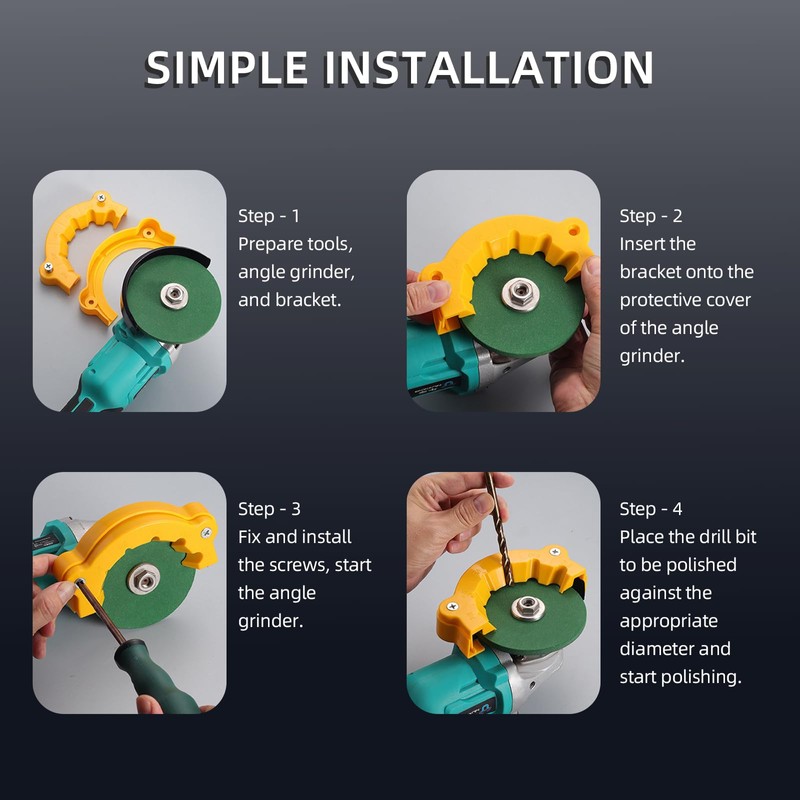 SIMPLE INSTALLATION

Step - 1
Prepare tools, angle grinder, and bracket.

Step - 2
Insert the bracket onto the protective cover of the angle grinder.

Step - 3
Fix and install the screws, start the angle grinder.

Step - 4
Place the drill bit to be polished against the appropriate diameter and start polishing.