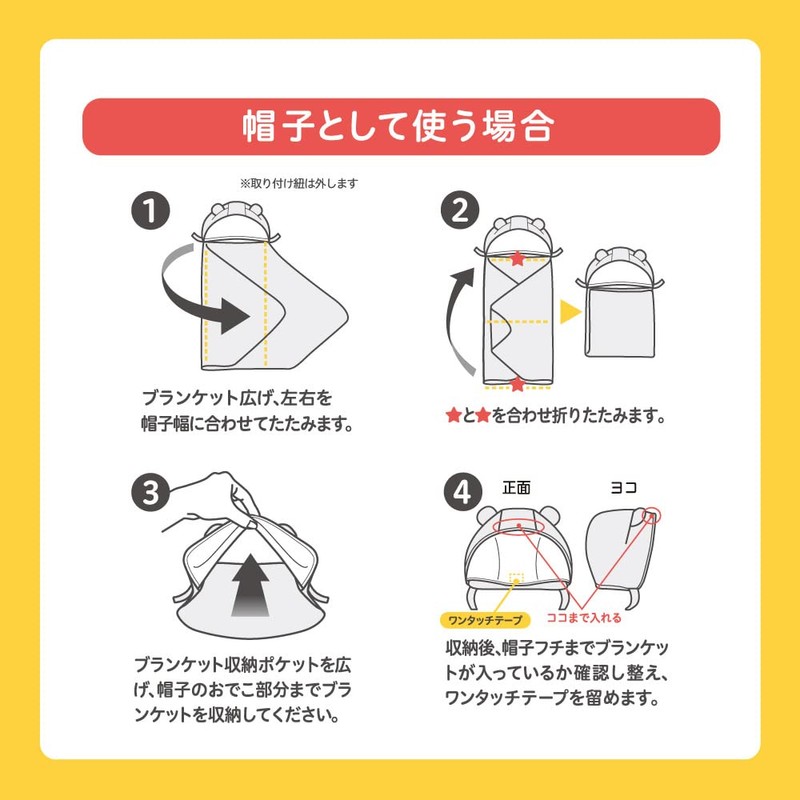 帽子として使う場合

※取り付け紐は外します

1

ブランケット広げ、左右を帽子幅に合わせてたたみます。

2

★と★を合わせ折りたたみます。

3

ブランケット収納ポケットを広げ、帽子のおでこ部分までブランケットを収納してください。

4

正面

ヨコ

ワンタッチテープ

ココまで入れる

収納後、帽子フチまでブランケットが入っているか確認し整え、ワンタッチテープを留めます。