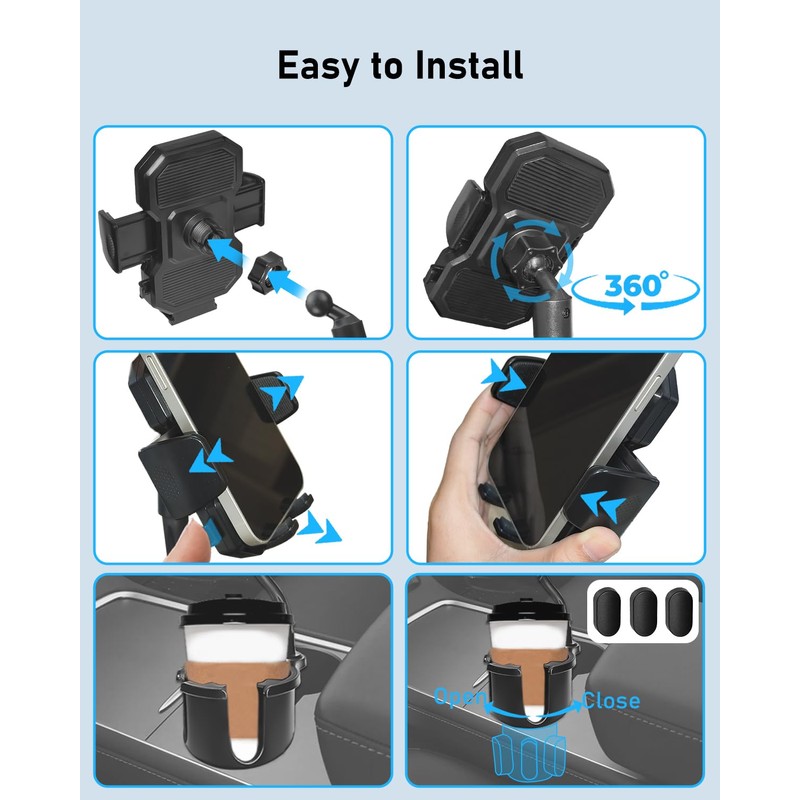 Easy to Install

360°

Open

Close