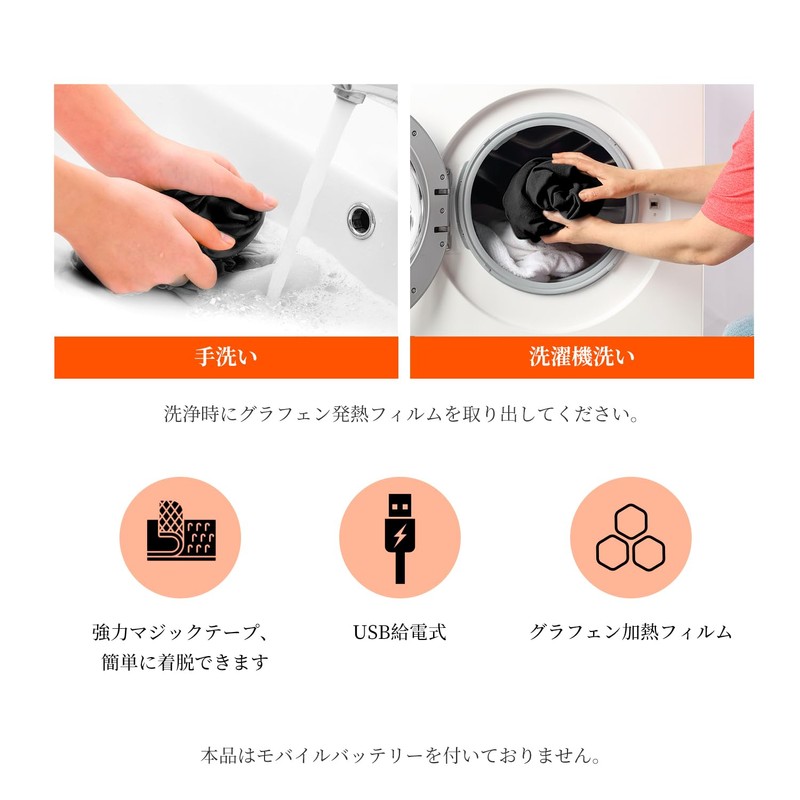 手洗い

洗濯機洗い

洗浄時にグラフェン発熱フィルムを取り出してください。

強力マジックテープ、簡単に着脱できます

USB給電式

グラフェン加熱フィルム

本品はモバイルバッテリーを付いておりません。