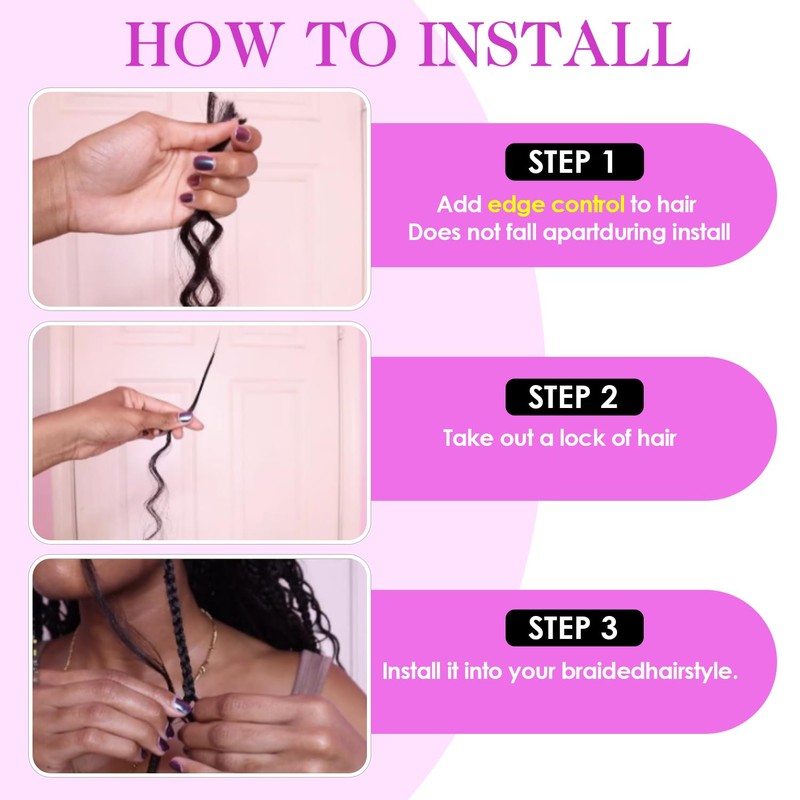 HOW TO INSTALL

STEP 1
Add edge control to hair
Does not fall apartduring install

STEP 2
Take out a lock of hair

STEP 3
Install it into your braidedhairstyle.