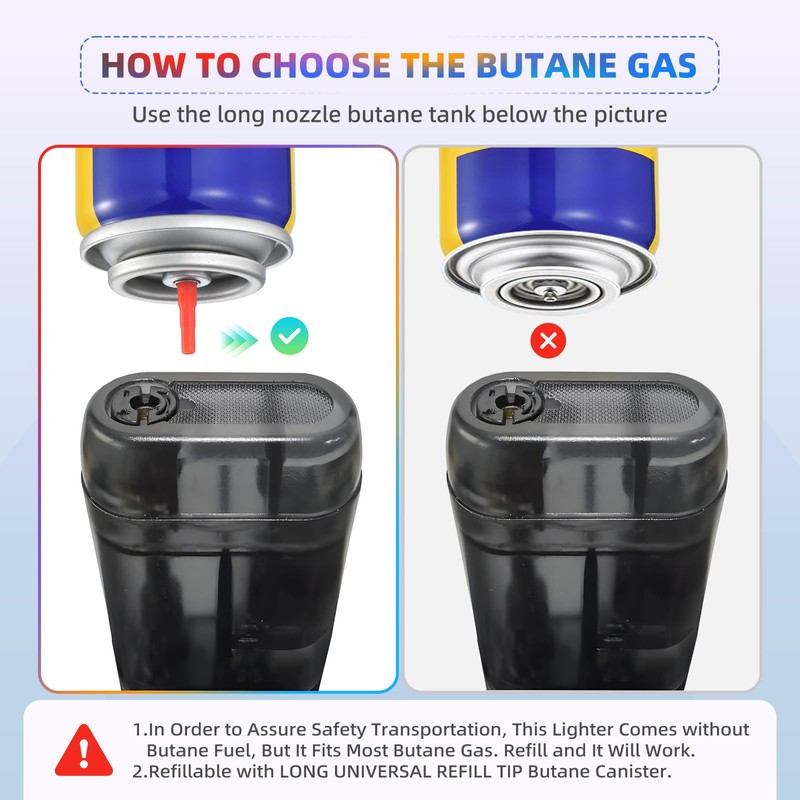 HOW TO CHOOSE THE BUTANE GAS

Use the long nozzle butane tank below the picture

1.In Order to Assure Safety Transportation, This Lighter Comes without Butane Fuel, But It Fits Most Butane Gas. Refill and It Will Work.
2.Refillable with LONG UNIVERSAL REFILL TIP Butane Canister.