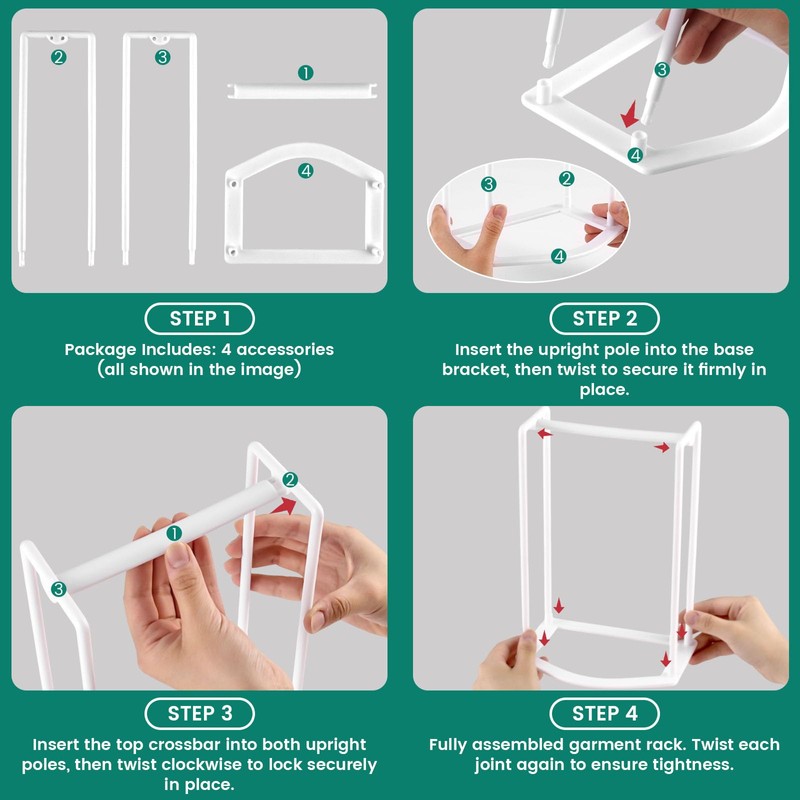 2
3
1
4

STEP 1
Package Includes: 4 accessories (all shown in the image)

3
4
3
2
4

STEP 2
Insert the upright pole into the base bracket, then twist to secure it firmly in place.

2
1
3

STEP 3
Insert the top crossbar into both upright poles, then twist clockwise to lock securely in place.

STEP 4
Fully assembled garment rack. Twist each joint again to ensure tightness.