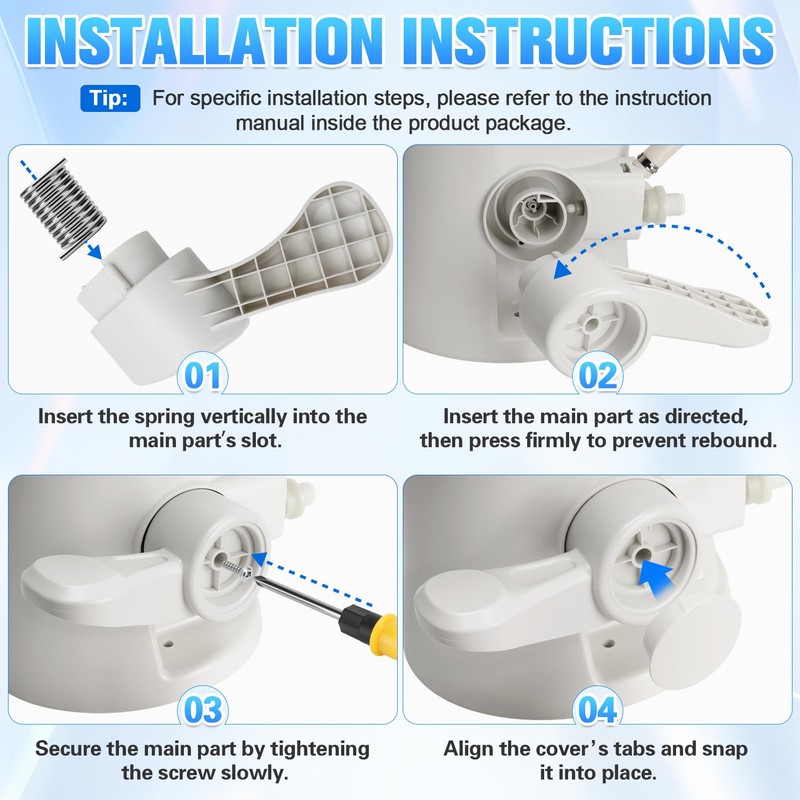 INSTALLATION INSTRUCTIONS

Tip: For specific installation steps, please refer to the instruction manual inside the product package.

01

Insert the spring vertically into the main part's slot.

02

Insert the main part as directed, then press firmly to prevent rebound.

03

Secure the main part by tightening the screw slowly.

04

Align the cover's tabs and snap it into place.