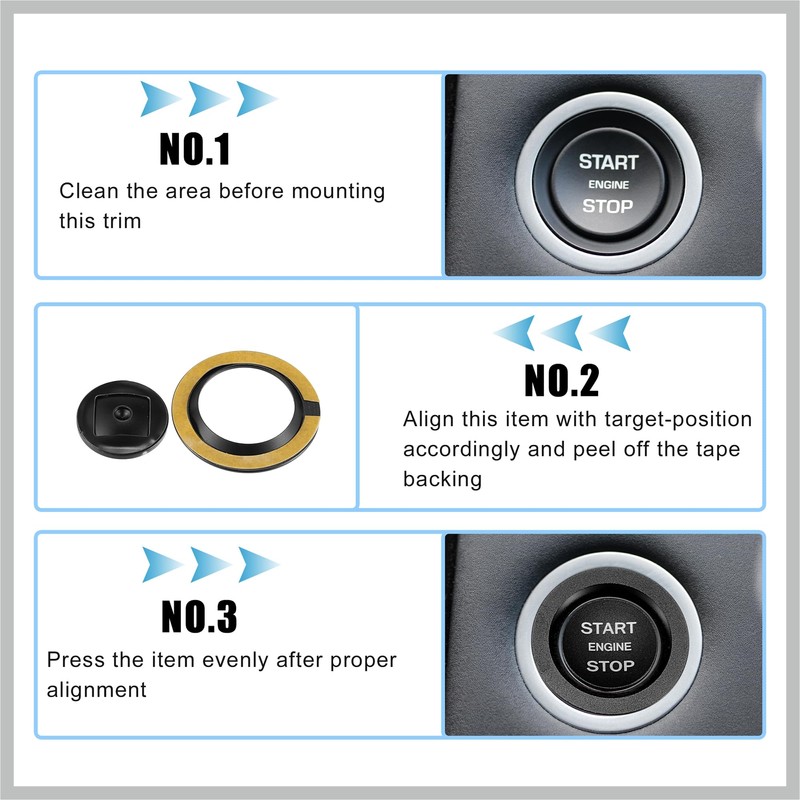 NO.1
Clean the area before mounting this trim

START
ENGINE
STOP

NO.2
Align this item with target-position accordingly and peel off the tape backing

NO.3
Press the item evenly after proper alignment

START
ENGINE
STOP