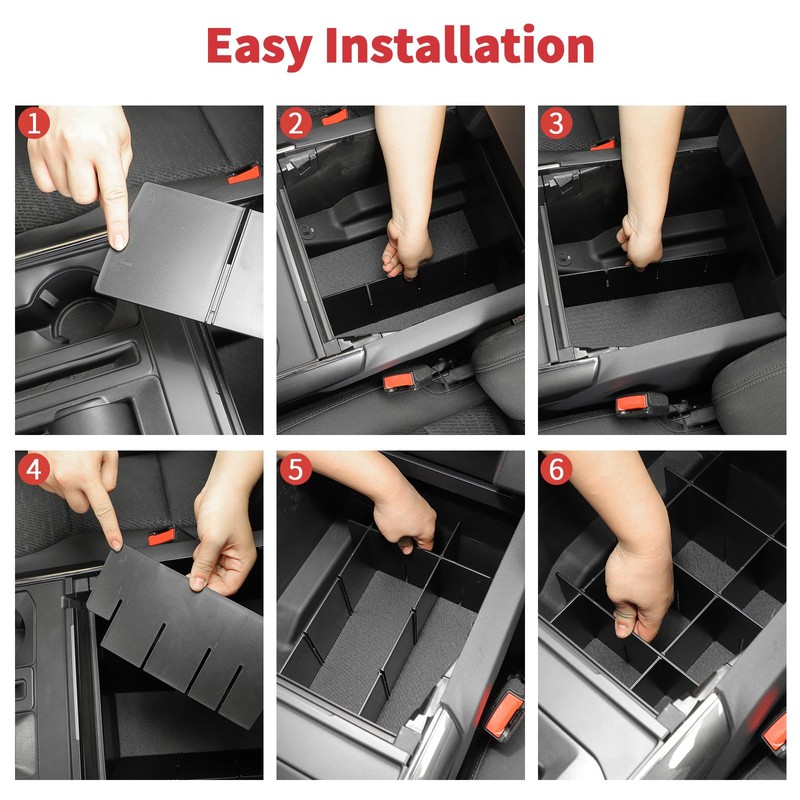 Easy Installation

1

2

3

4

5

6