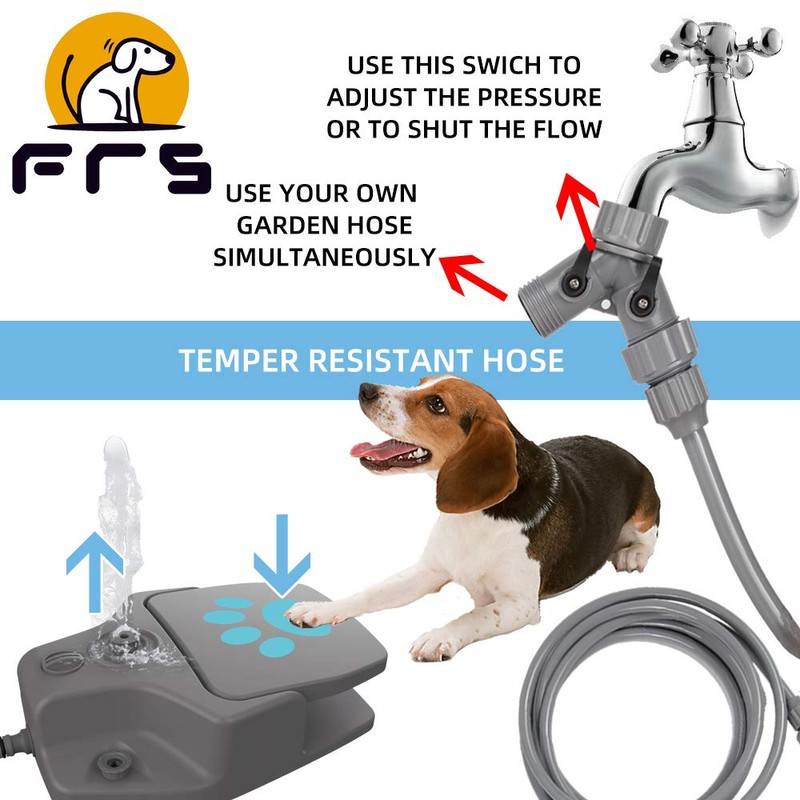 FRS

USE THIS SWICH TO ADJUST THE PRESSURE OR TO SHUT THE FLOW

USE YOUR OWN GARDEN HOSE SIMULTANEOUSLY

TEMPER RESISTANT HOSE