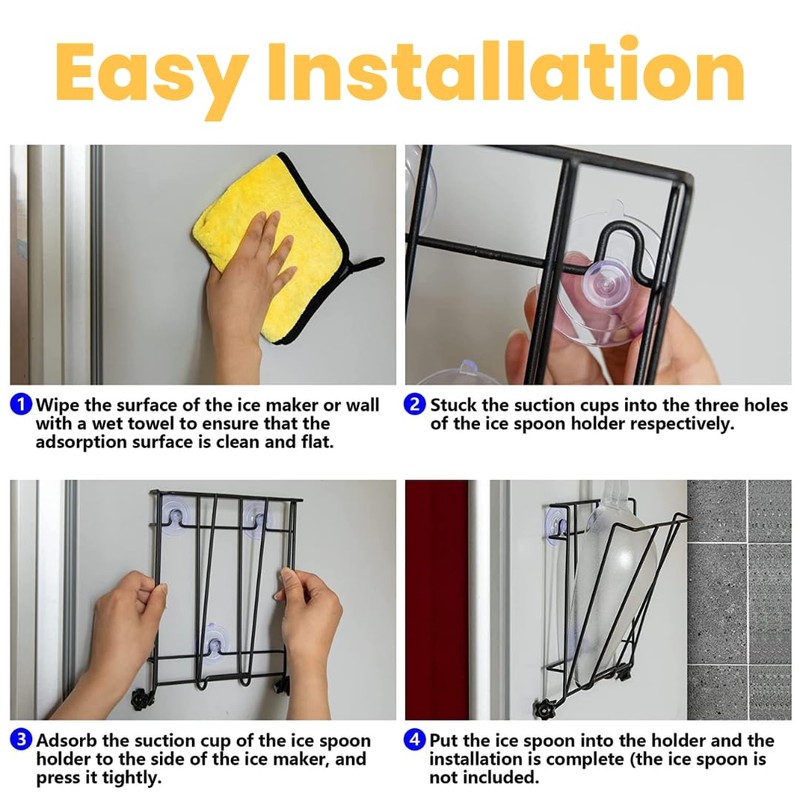 Easy Installation

1 Wipe the surface of the ice maker or wall with a wet towel to ensure that the adsorption surface is clean and flat.

2 Stuck the suction cups into the three holes of the ice spoon holder respectively.

3 Adsorb the suction cup of the ice spoon holder to the side of the ice maker, and press it tightly.

4 Put the ice spoon into the holder and the installation is complete (the ice spoon is not included.